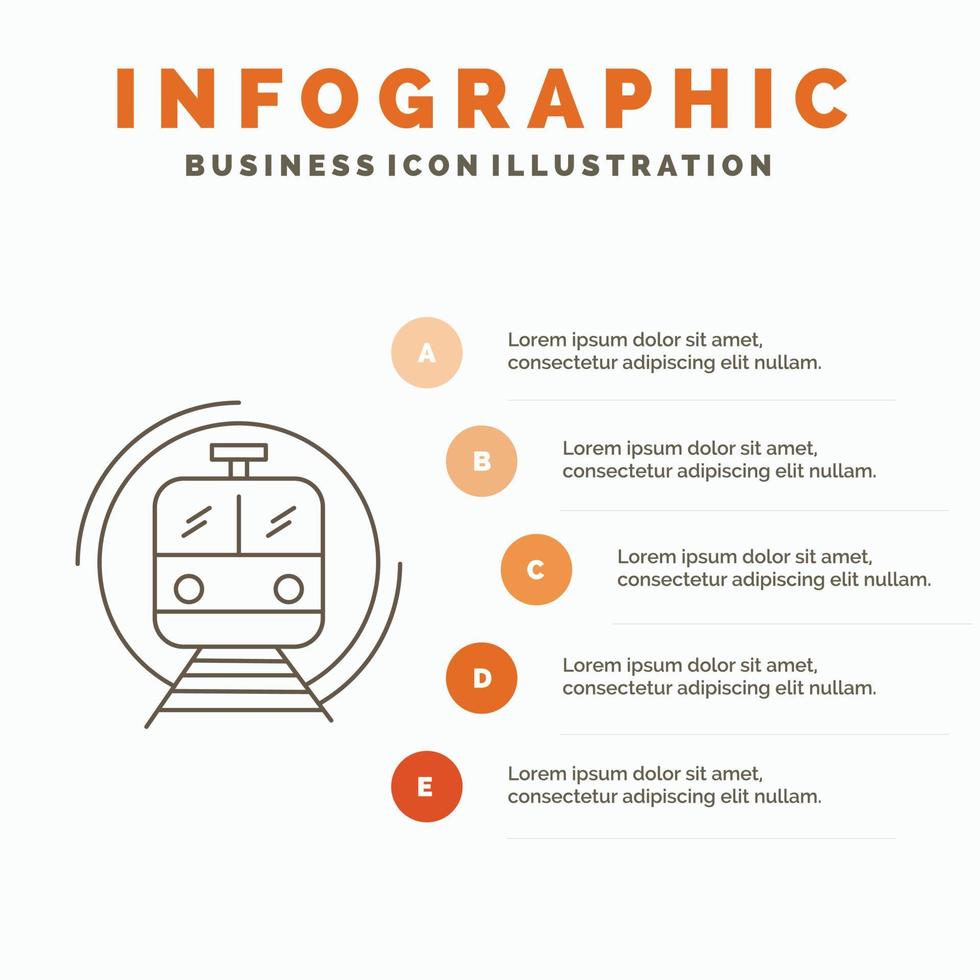 INFOGRAPHIC
BUSINESS ICON ILLUSTRATION

A
Lorem ipsum dolor sit amet, consectetur adipiscing elit nullam.

B
Lorem ipsum dolor sit amet, consectetur adipiscing elit nullam.

C
Lorem ipsum dolor sit amet, consectetur adipiscing elit nullam.

D
Lorem ipsum dolor sit amet, consectetur adipiscing elit nullam.

E
Lorem ipsum dolor sit amet, consectetur adipiscing elit nullam.