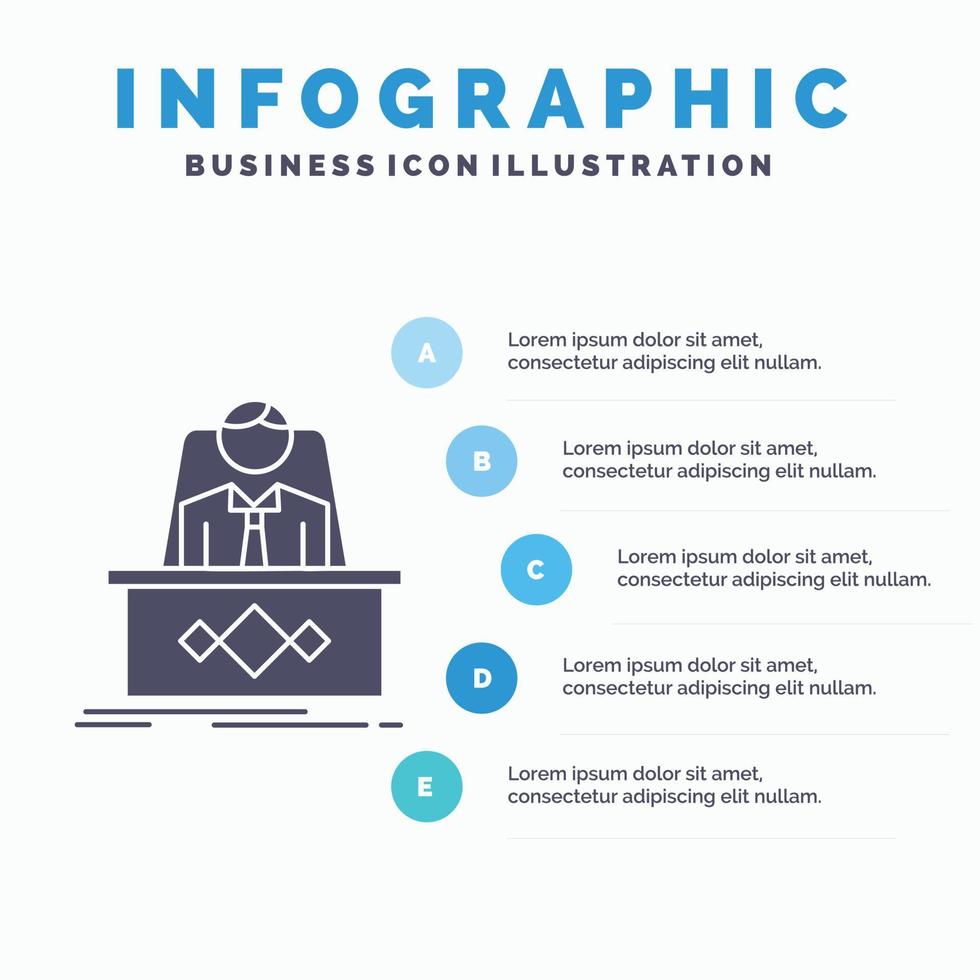 INFOGRAPHIC
BUSINESS ICON ILLUSTRATION

A
Lorem ipsum dolor sit amet, consectetur adipiscing elit nullam.

B
Lorem ipsum dolor sit amet, consectetur adipiscing elit nullam.

C
Lorem ipsum dolor sit amet, consectetur adipiscing elit nullam.

D
Lorem ipsum dolor sit amet, consectetur adipiscing elit nullam.

E
Lorem ipsum dolor sit amet, consectetur adipiscing elit nullam.