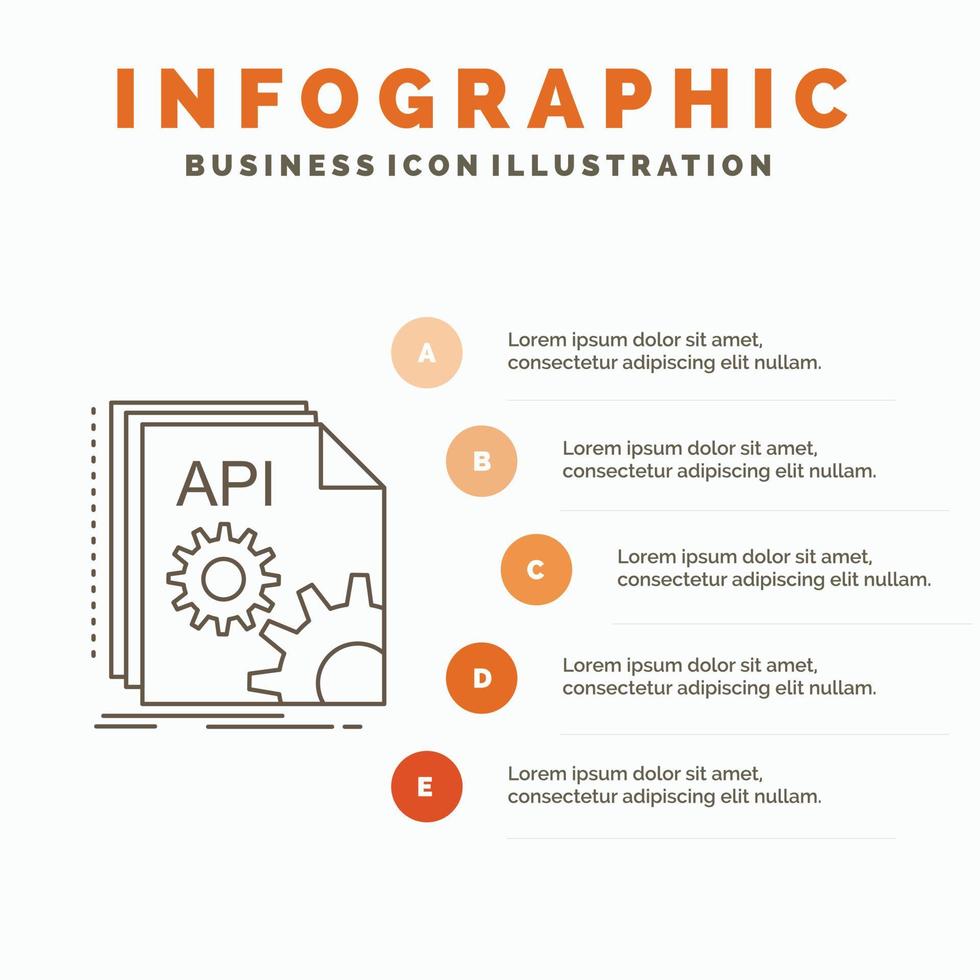 INFOGRAPHIC
BUSINESS ICON ILLUSTRATION

API

A
Lorem ipsum dolor sit amet, consectetur adipiscing elit nullam.

B
Lorem ipsum dolor sit amet, consectetur adipiscing elit nullam.

C
Lorem ipsum dolor sit amet, consectetur adipiscing elit nullam.

D
Lorem ipsum dolor sit amet, consectetur adipiscing elit nullam.

E
Lorem ipsum dolor sit amet, consectetur adipiscing elit nullam.