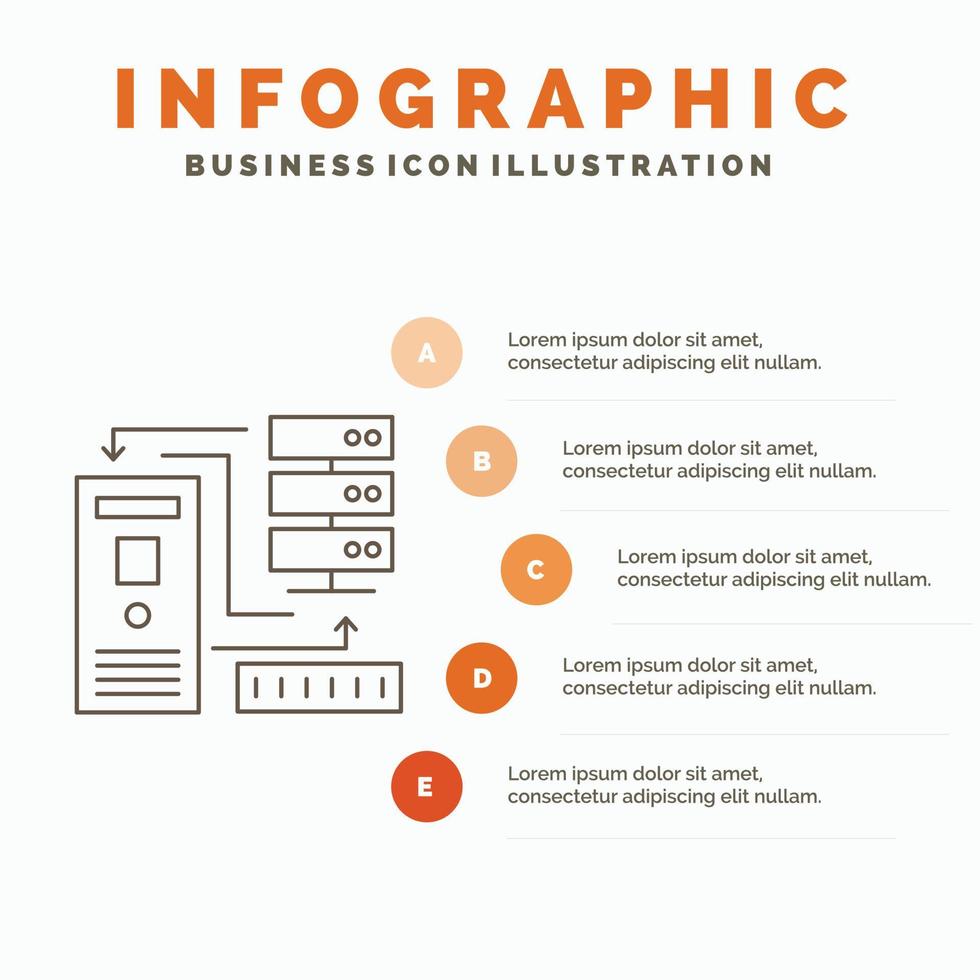 INFOGRAPHIC
BUSINESS ICON ILLUSTRATION

A
Lorem ipsum dolor sit amet, consectetur adipiscing elit nullam.

B
Lorem ipsum dolor sit amet, consectetur adipiscing elit nullam.

C
Lorem ipsum dolor sit amet, consectetur adipiscing elit nullam.

D
Lorem ipsum dolor sit amet, consectetur adipiscing elit nullam.

E
Lorem ipsum dolor sit amet, consectetur adipiscing elit nullam.