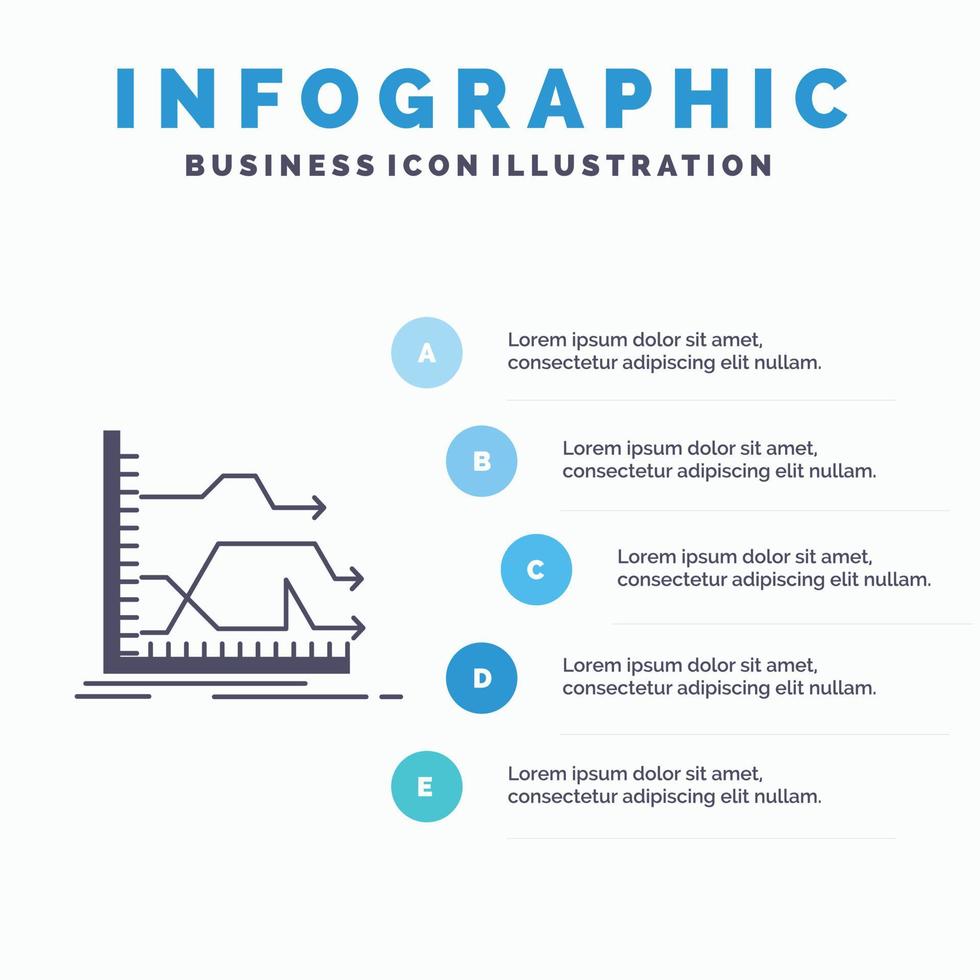 INFOGRAPHIC
BUSINESS ICON ILLUSTRATION

A
Lorem ipsum dolor sit amet, consectetur adipiscing elit nullam.

B
Lorem ipsum dolor sit amet, consectetur adipiscing elit nullam.

C
Lorem ipsum dolor sit amet, consectetur adipiscing elit nullam.

D
Lorem ipsum dolor sit amet, consectetur adipiscing elit nullam.

E
Lorem ipsum dolor sit amet, consectetur adipiscing elit nullam.