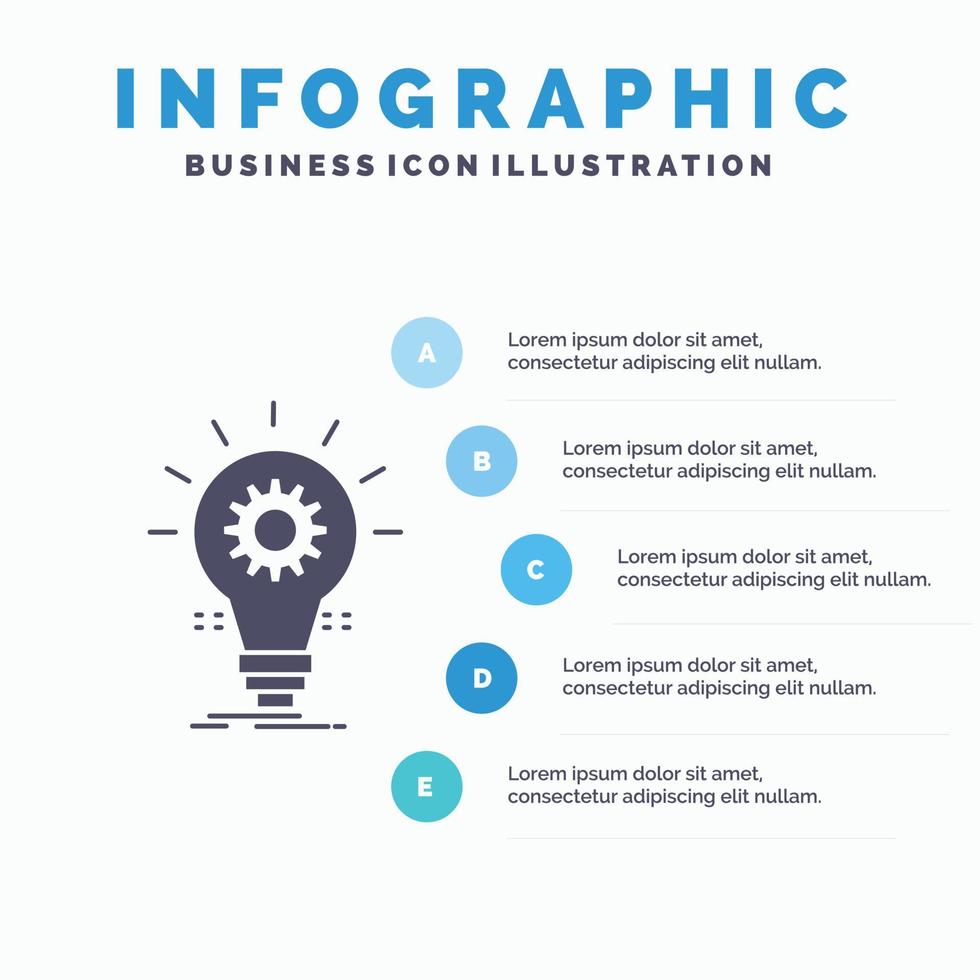 INFOGRAPHIC
BUSINESS ICON ILLUSTRATION

A

Lorem ipsum dolor sit amet, consectetur adipiscing elit nullam.

B

Lorem ipsum dolor sit amet, consectetur adipiscing elit nullam.

C

Lorem ipsum dolor sit amet, consectetur adipiscing elit nullam.

D

Lorem ipsum dolor sit amet, consectetur adipiscing elit nullam.

E

Lorem ipsum dolor sit amet, consectetur adipiscing elit nullam.