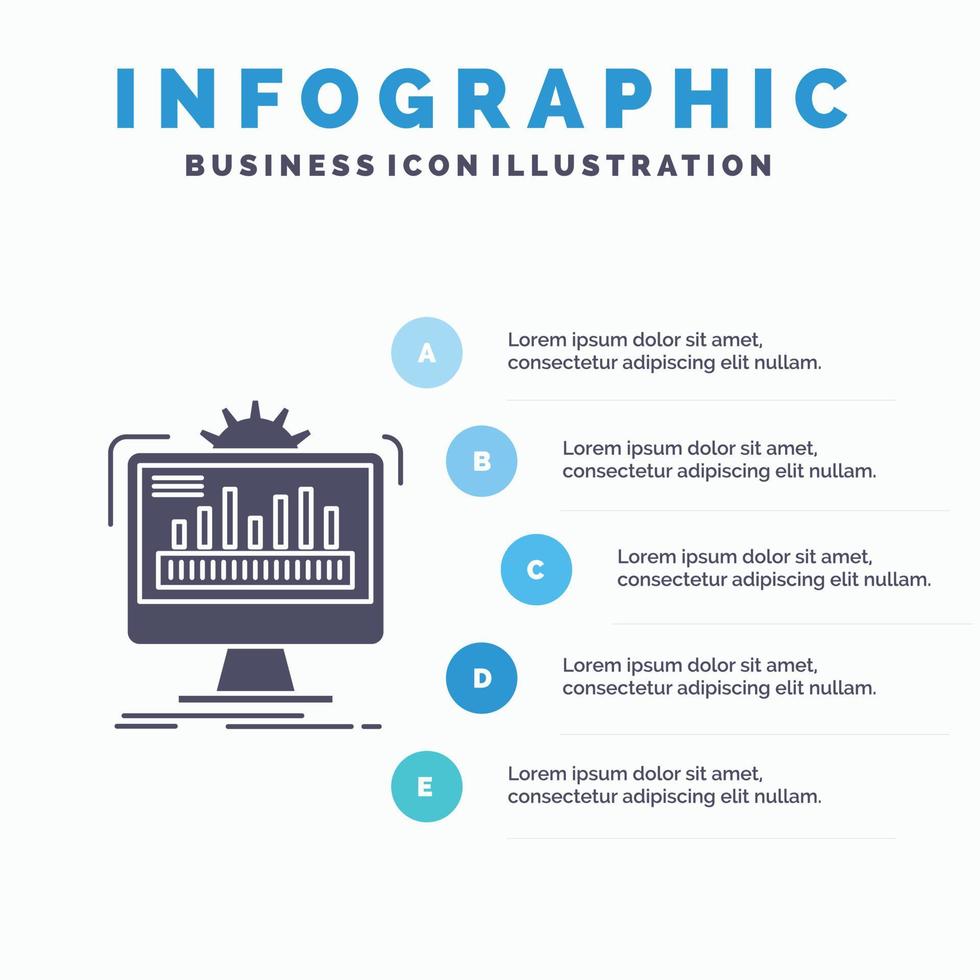 INFOGRAPHIC
BUSINESS ICON ILLUSTRATION

A
Lorem ipsum dolor sit amet, consectetur adipiscing elit nullam.

B
Lorem ipsum dolor sit amet, consectetur adipiscing elit nullam.

C
Lorem ipsum dolor sit amet, consectetur adipiscing elit nullam.

D
Lorem ipsum dolor sit amet, consectetur adipiscing elit nullam.

E
Lorem ipsum dolor sit amet, consectetur adipiscing elit nullam.