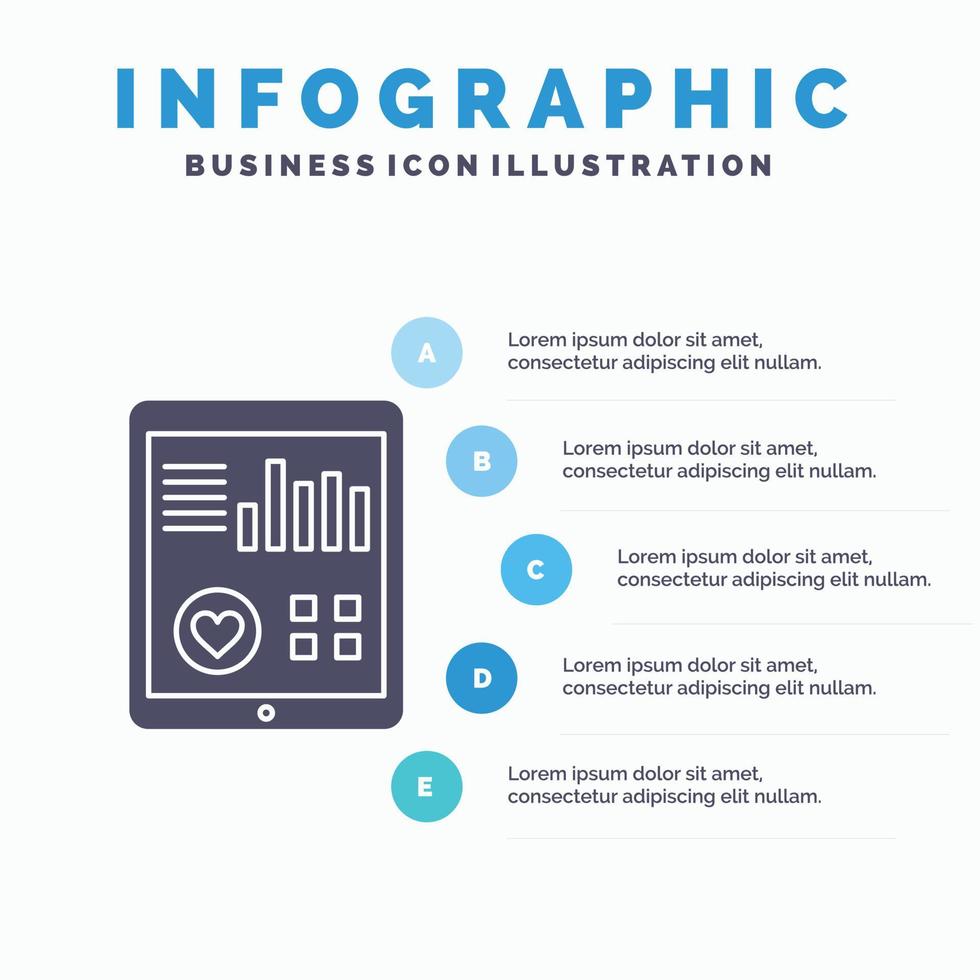 INFOGRAPHIC
BUSINESS ICON ILLUSTRATION

A
Lorem ipsum dolor sit amet, consectetur adipiscing elit nullam.

B
Lorem ipsum dolor sit amet, consectetur adipiscing elit nullam.

C
Lorem ipsum dolor sit amet, consectetur adipiscing elit nullam.

D
Lorem ipsum dolor sit amet, consectetur adipiscing elit nullam.

E
Lorem ipsum dolor sit amet, consectetur adipiscing elit nullam.