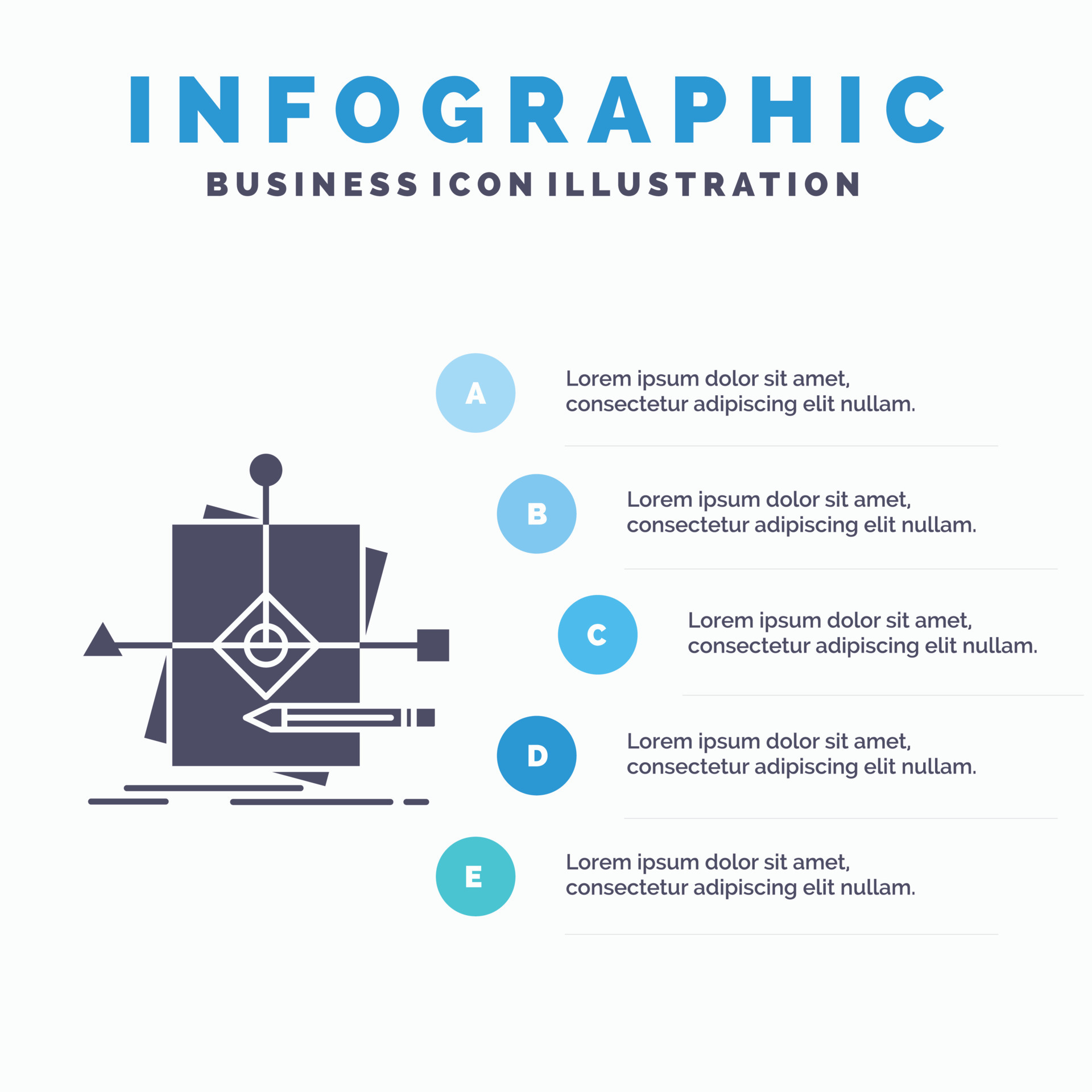 INFOGRAPHIC
BUSINESS ICON ILLUSTRATION

A
Lorem ipsum dolor sit amet, consectetur adipiscing elit nullam.

B
Lorem ipsum dolor sit amet, consectetur adipiscing elit nullam.

C
Lorem ipsum dolor sit amet, consectetur adipiscing elit nullam.

D
Lorem ipsum dolor sit amet, consectetur adipiscing elit nullam.

E
Lorem ipsum dolor sit amet, consectetur adipiscing elit nullam.