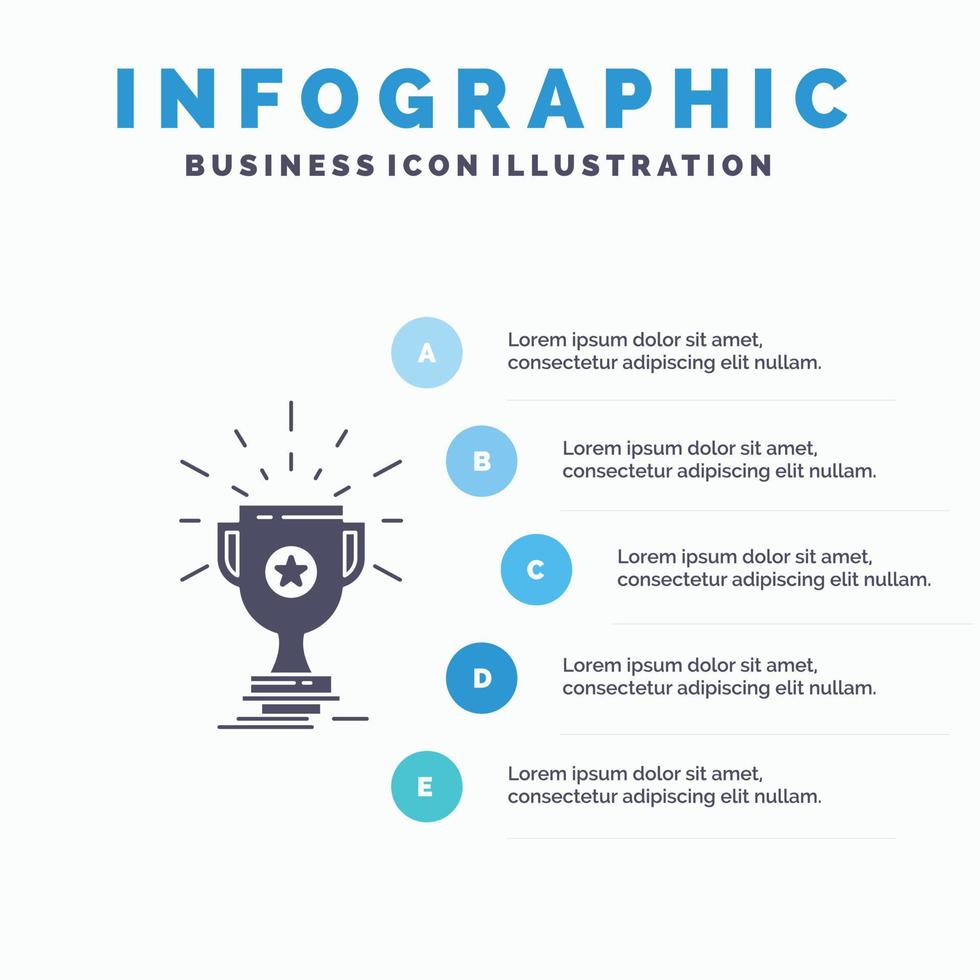 INFOGRAPHIC
BUSINESS ICON ILLUSTRATION

A
Lorem ipsum dolor sit amet, consectetur adipiscing elit nullam.

B
Lorem ipsum dolor sit amet, consectetur adipiscing elit nullam.

C
Lorem ipsum dolor sit amet, consectetur adipiscing elit nullam.

D
Lorem ipsum dolor sit amet, consectetur adipiscing elit nullam.

E
Lorem ipsum dolor sit amet, consectetur adipiscing elit nullam.