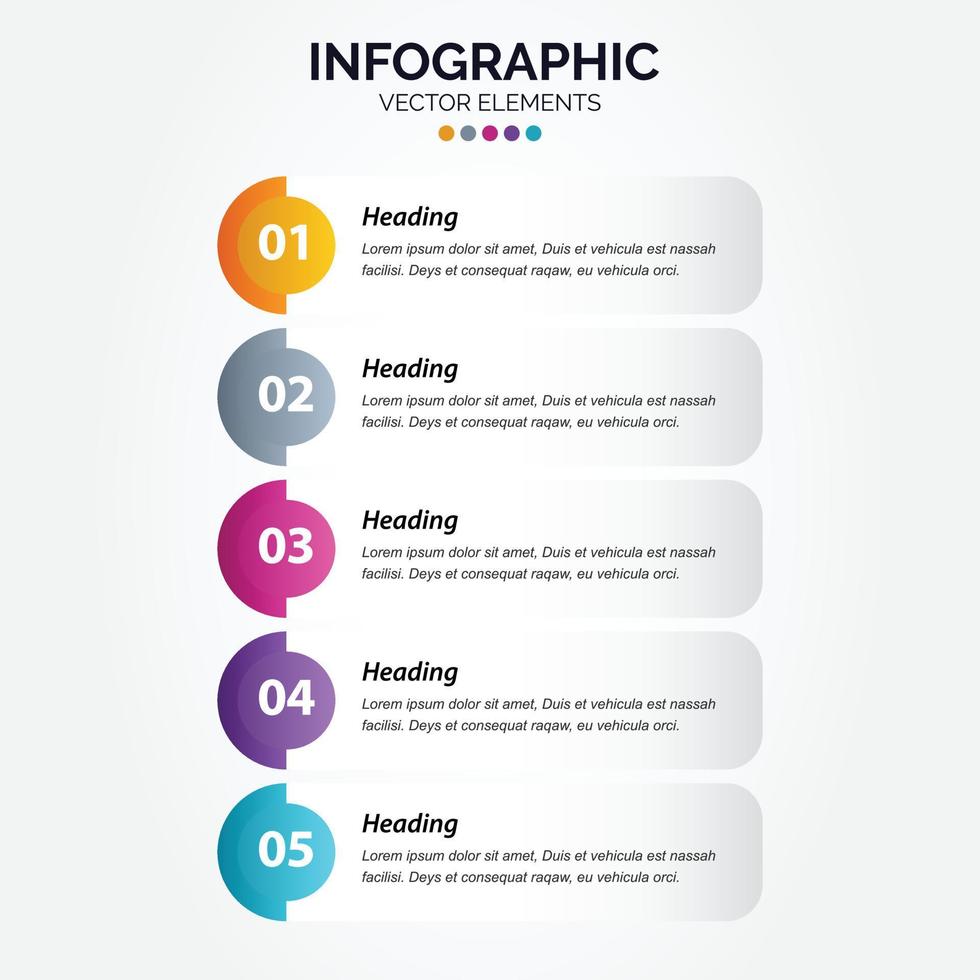 INFOGRAPHIC
VECTOR ELEMENTS

01
Heading
Lorem ipsum dolor sit amet, Duis et vehicula est nassah facilisi. Deys et consequat raqaw, eu vehicula orci.

02
Heading
Lorem ipsum dolor sit amet, Duis et vehicula est nassah facilisi. Deys et consequat raqaw, eu vehicula orci.

03
Heading
Lorem ipsum dolor sit amet, Duis et vehicula est nassah facilisi. Deys et consequat raqaw, eu vehicula orci.

04
Heading
Lorem ipsum dolor sit amet, Duis et vehicula est nassah facilisi. Deys et consequat raqaw, eu vehicula orci.

05
Heading
Lorem ipsum dolor sit amet, Duis et vehicula est nassah facilisi. Deys et consequat raqaw, eu vehicula orci.