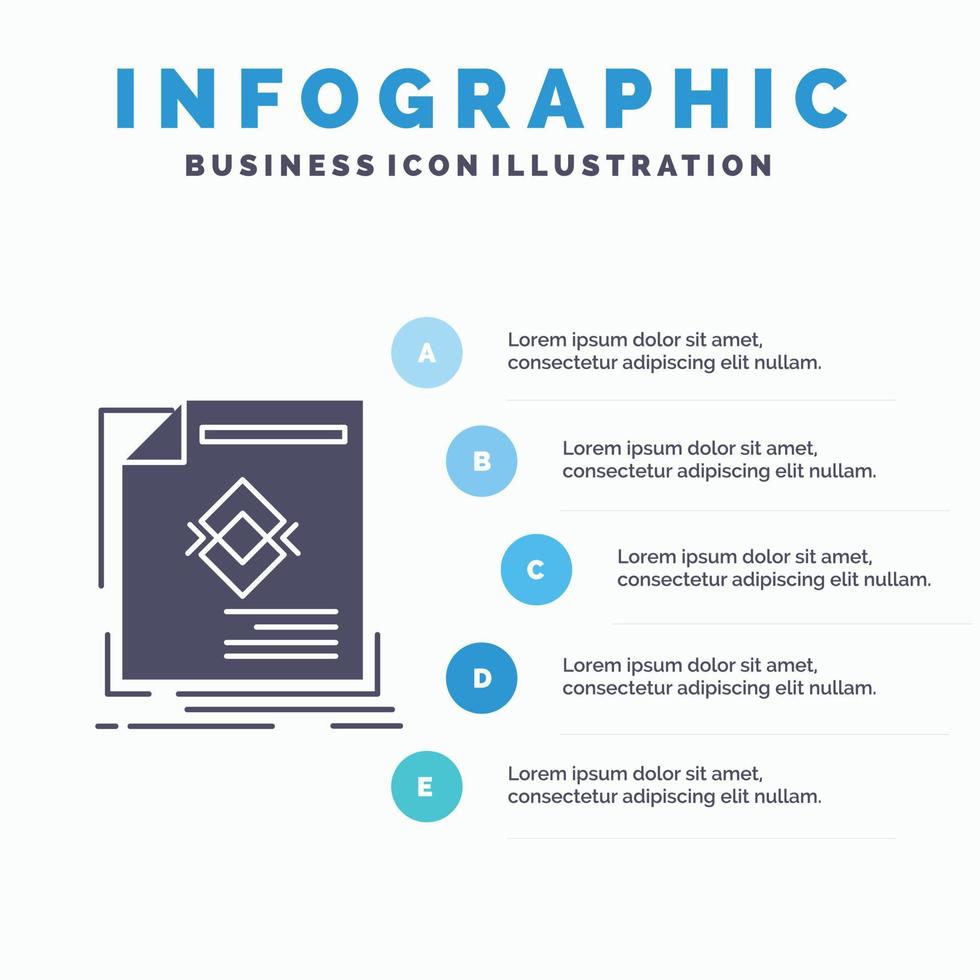 INFOGRAPHIC

BUSINESS ICON ILLUSTRATION

A

Lorem ipsum dolor sit amet, consectetur adipiscing elit nullam.

B

Lorem ipsum dolor sit amet, consectetur adipiscing elit nullam.

C

Lorem ipsum dolor sit amet, consectetur adipiscing elit nullam.

D

Lorem ipsum dolor sit amet, consectetur adipiscing elit nullam.

E

Lorem ipsum dolor sit amet, consectetur adipiscing elit nullam.