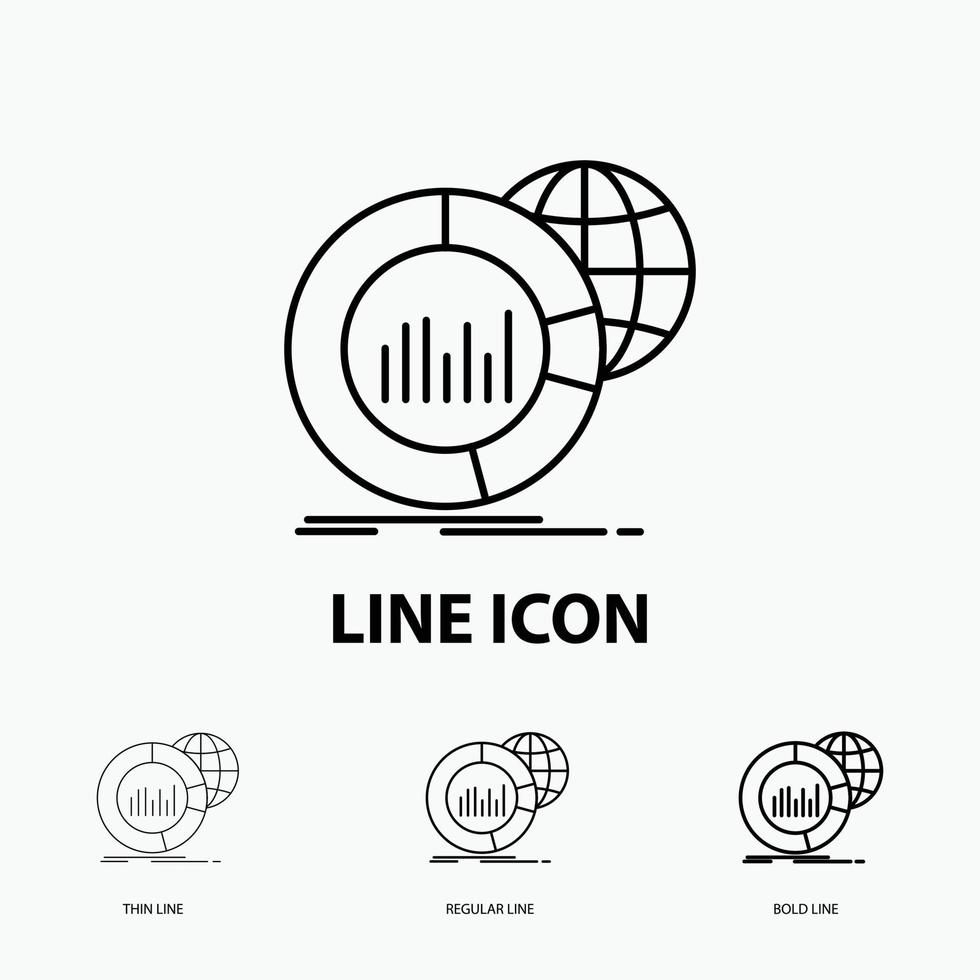 LINE ICON

THIN LINE

REGULAR LINE

BOLD LINE