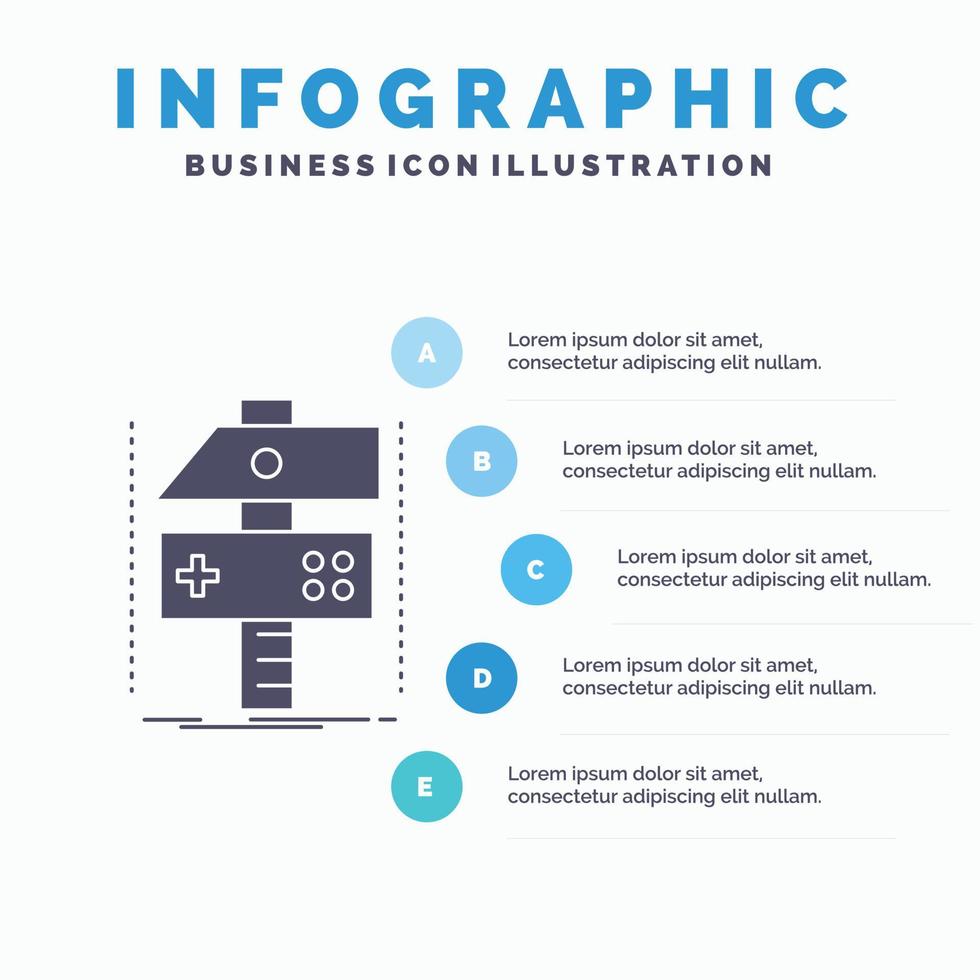 INFOGRAPHIC
BUSINESS ICON ILLUSTRATION

A
Lorem ipsum dolor sit amet, consectetur adipiscing elit nullam.

B
Lorem ipsum dolor sit amet, consectetur adipiscing elit nullam.

C
Lorem ipsum dolor sit amet, consectetur adipiscing elit nullam.

D
Lorem ipsum dolor sit amet, consectetur adipiscing elit nullam.

E
Lorem ipsum dolor sit amet, consectetur adipiscing elit nullam.