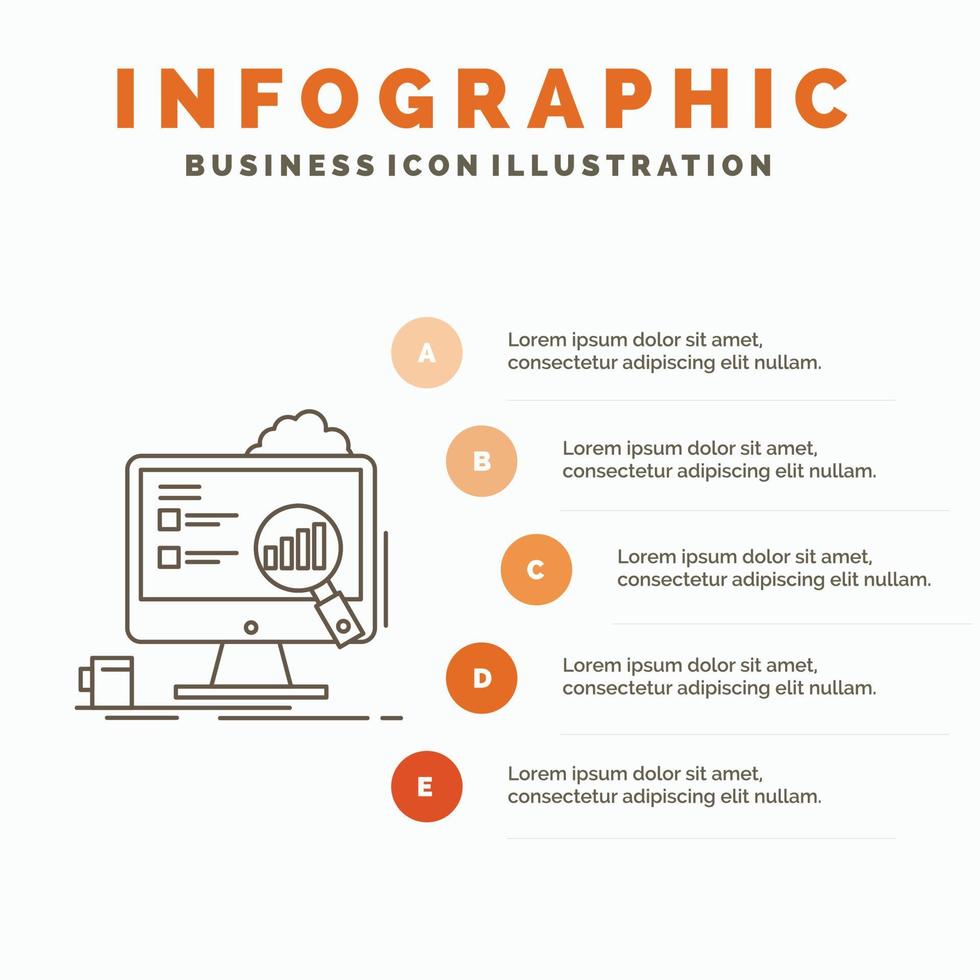 INFOGRAPHIC
BUSINESS ICON ILLUSTRATION

A
Lorem ipsum dolor sit amet, consectetur adipiscing elit nullam.

B
Lorem ipsum dolor sit amet, consectetur adipiscing elit nullam.

C
Lorem ipsum dolor sit amet, consectetur adipiscing elit nullam.

D
Lorem ipsum dolor sit amet, consectetur adipiscing elit nullam.

E
Lorem ipsum dolor sit amet, consectetur adipiscing elit nullam.