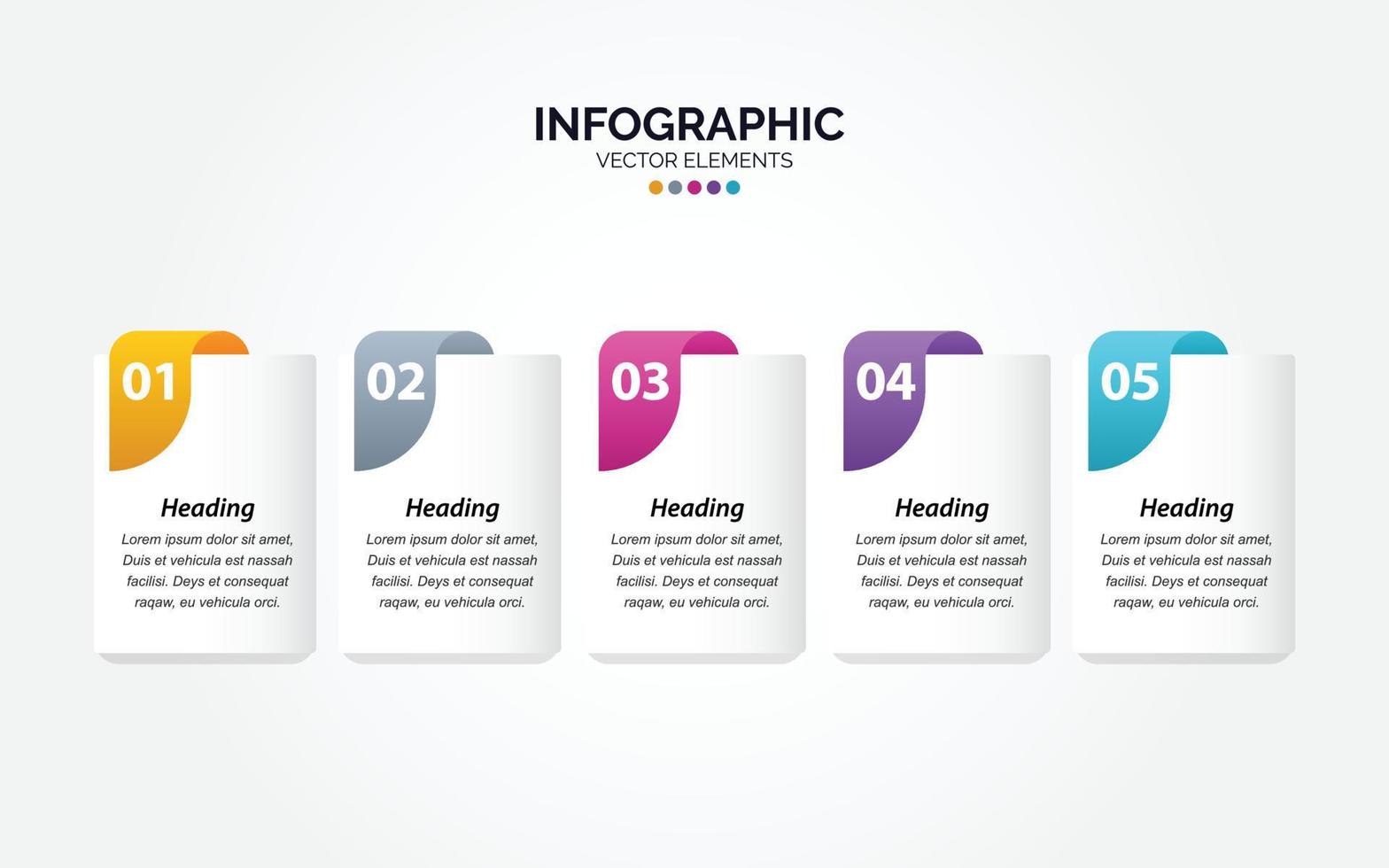 INFOGRAPHIC
VECTOR ELEMENTS

01
Heading
Lorem ipsum dolor sit amet, Duis et vehicula est nassah facilisi. Deys et consequat raqaw, eu vehicula orci.

02
Heading
Lorem ipsum dolor sit amet, Duis et vehicula est nassah facilisi. Deys et consequat raqaw, eu vehicula orci.

03
Heading
Lorem ipsum dolor sit amet, Duis et vehicula est nassah facilisi. Deys et consequat raqaw, eu vehicula orci.

04
Heading
Lorem ipsum dolor sit amet, Duis et vehicula est nassah facilisi. Deys et consequat raqaw, eu vehicula orci.

05
Heading
Lorem ipsum dolor sit amet, Duis et vehicula est nassah facilisi. Deys et consequat raqaw, eu vehicula orci.