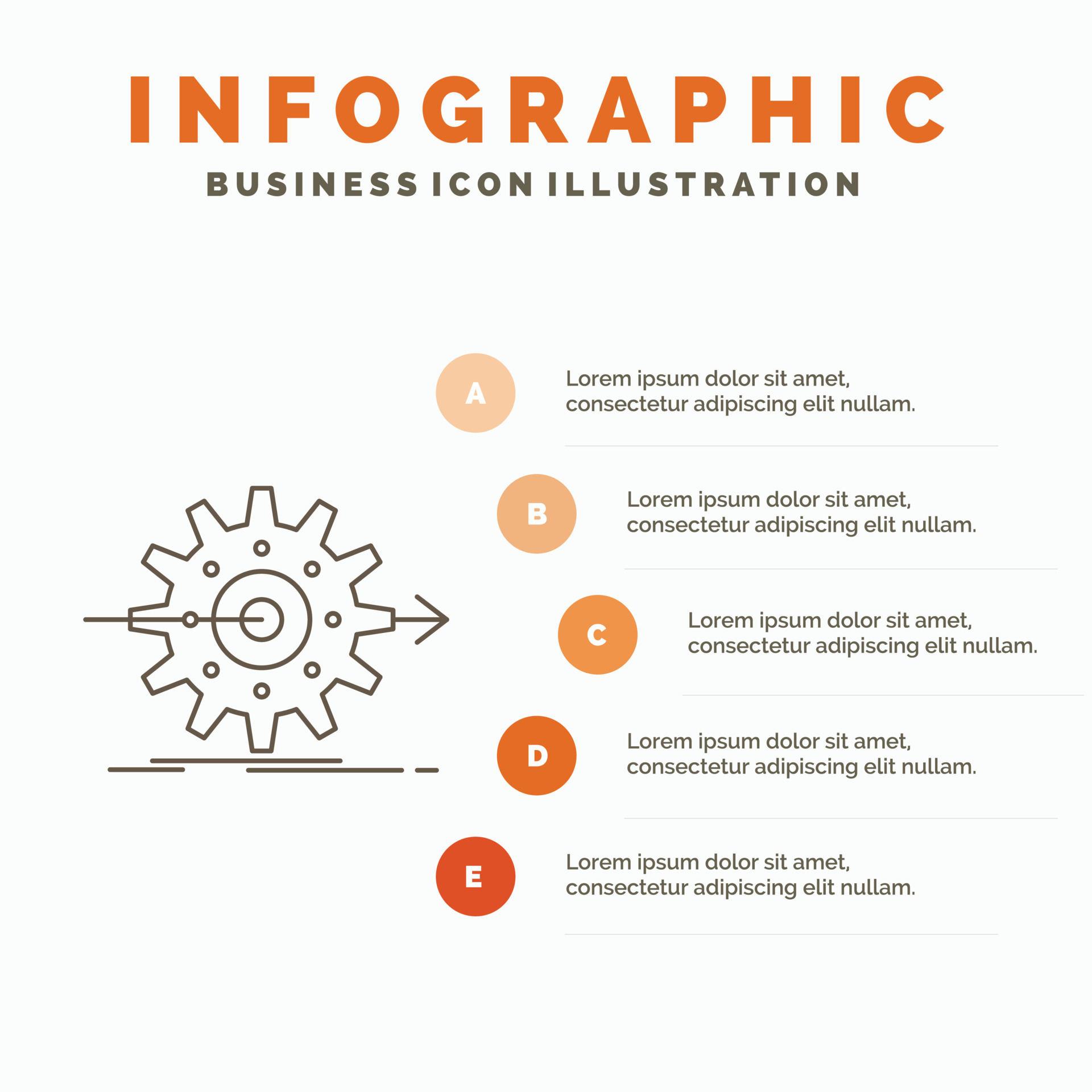 INFOGRAPHIC
BUSINESS ICON ILLUSTRATION

A
Lorem ipsum dolor sit amet, consectetur adipiscing elit nullam.

B
Lorem ipsum dolor sit amet, consectetur adipiscing elit nullam.

C
Lorem ipsum dolor sit amet, consectetur adipiscing elit nullam.

D
Lorem ipsum dolor sit amet, consectetur adipiscing elit nullam.

E
Lorem ipsum dolor sit amet, consectetur adipiscing elit nullam.