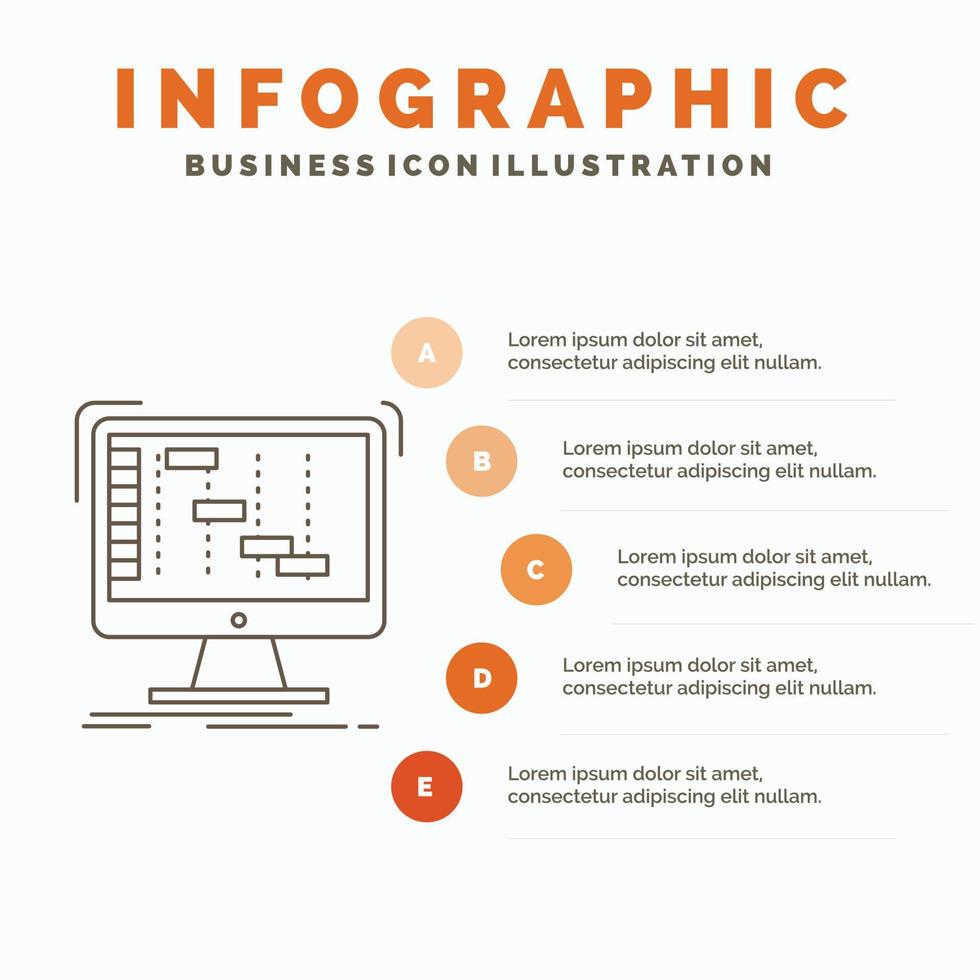 INFOGRAPHIC
BUSINESS ICON ILLUSTRATION

A
Lorem ipsum dolor sit amet, consectetur adipiscing elit nullam.

B
Lorem ipsum dolor sit amet, consectetur adipiscing elit nullam.

C
Lorem ipsum dolor sit amet, consectetur adipiscing elit nullam.

D
Lorem ipsum dolor sit amet, consectetur adipiscing elit nullam.

E
Lorem ipsum dolor sit amet, consectetur adipiscing elit nullam.