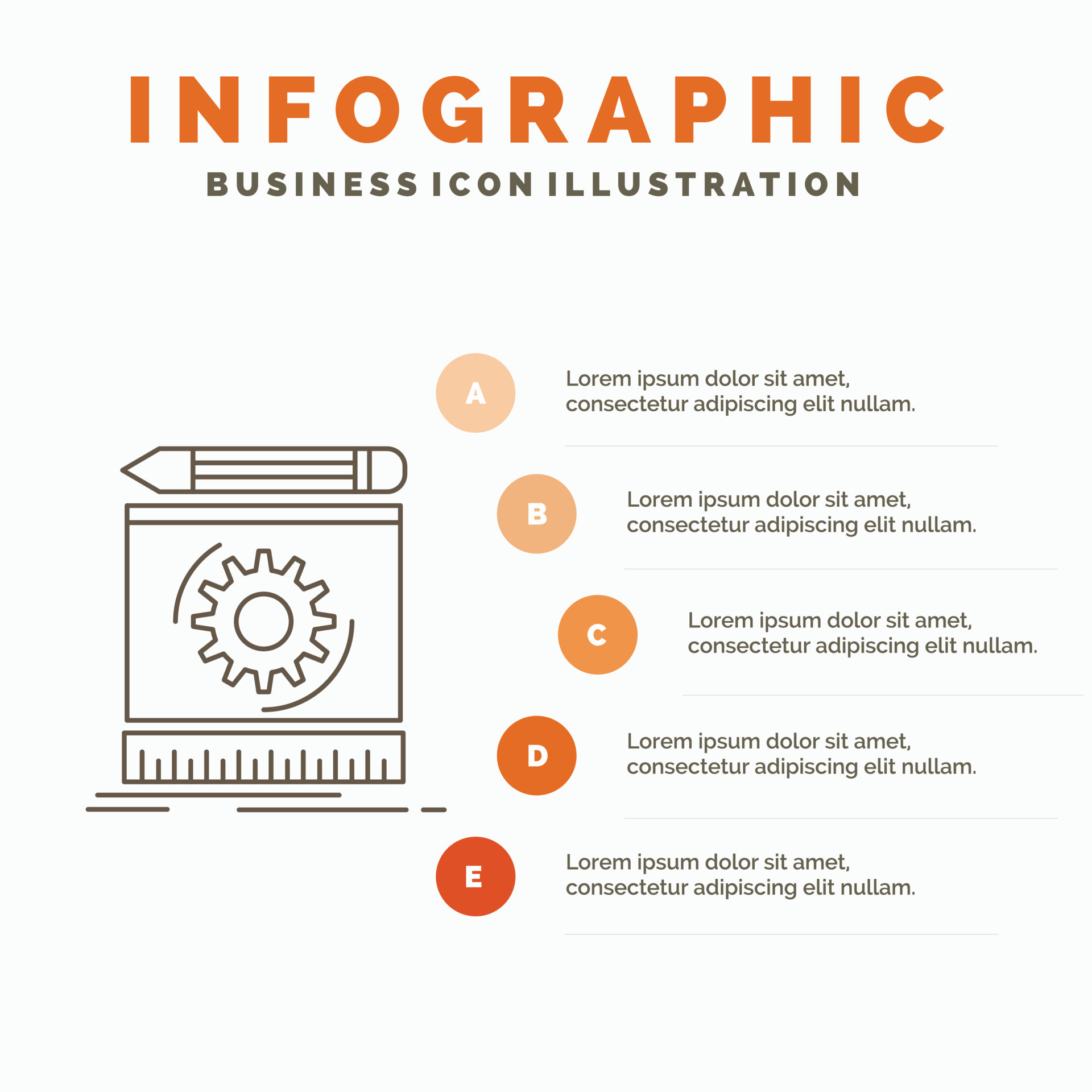 INFOGRAPHIC
BUSINESS ICON ILLUSTRATION

A
Lorem ipsum dolor sit amet, consectetur adipiscing elit nullam.

B
Lorem ipsum dolor sit amet, consectetur adipiscing elit nullam.

C
Lorem ipsum dolor sit amet, consectetur adipiscing elit nullam.

D
Lorem ipsum dolor sit amet, consectetur adipiscing elit nullam.

E
Lorem ipsum dolor sit amet, consectetur adipiscing elit nullam.