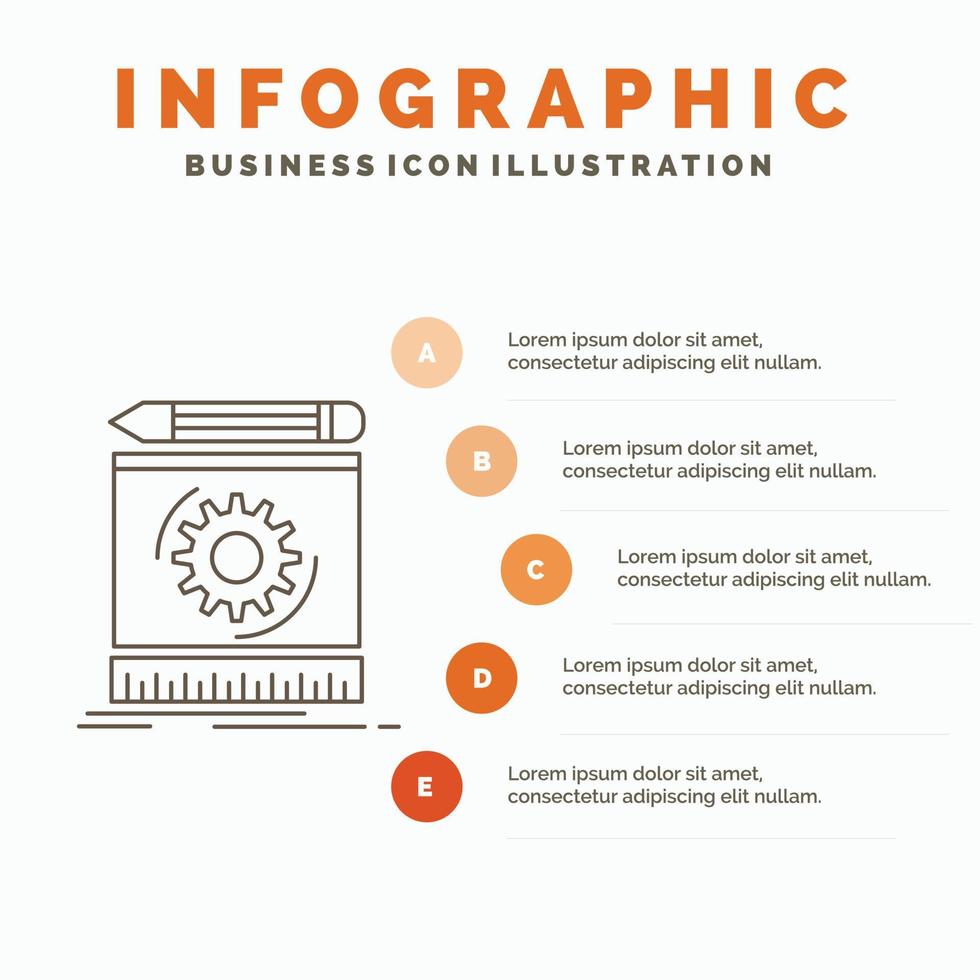 INFOGRAPHIC

BUSINESS ICON ILLUSTRATION

A

Lorem ipsum dolor sit amet, consectetur adipiscing elit nullam.

B

Lorem ipsum dolor sit amet, consectetur adipiscing elit nullam.

C

Lorem ipsum dolor sit amet, consectetur adipiscing elit nullam.

D

Lorem ipsum dolor sit amet, consectetur adipiscing elit nullam.

E

Lorem ipsum dolor sit amet, consectetur adipiscing elit nullam.