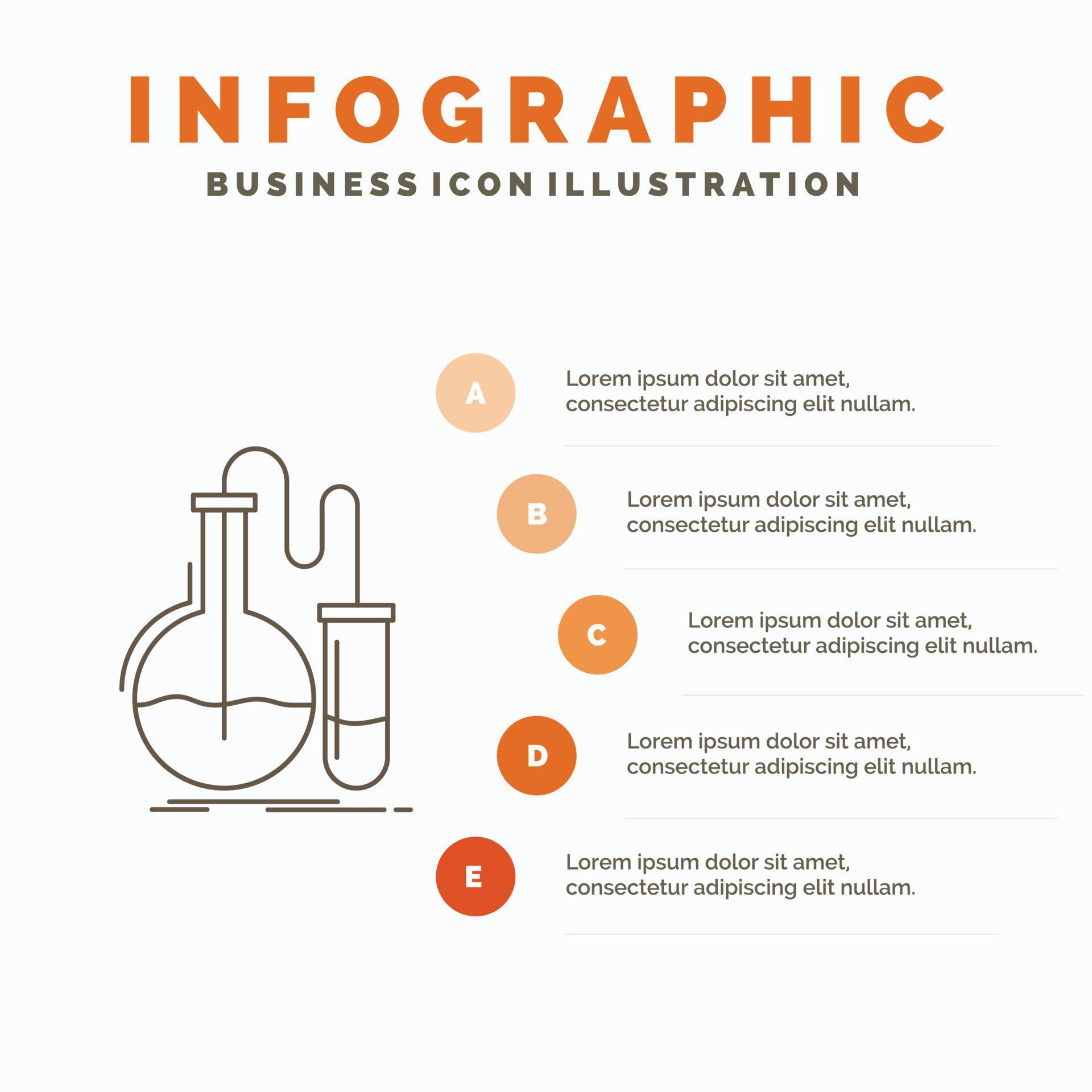 INFOGRAPHIC

BUSINESS ICON ILLUSTRATION

A

Lorem ipsum dolor sit amet, consectetur adipiscing elit nullam.

B

Lorem ipsum dolor sit amet, consectetur adipiscing elit nullam.

C

Lorem ipsum dolor sit amet, consectetur adipiscing elit nullam.

D

Lorem ipsum dolor sit amet, consectetur adipiscing elit nullam.

E

Lorem ipsum dolor sit amet, consectetur adipiscing elit nullam.