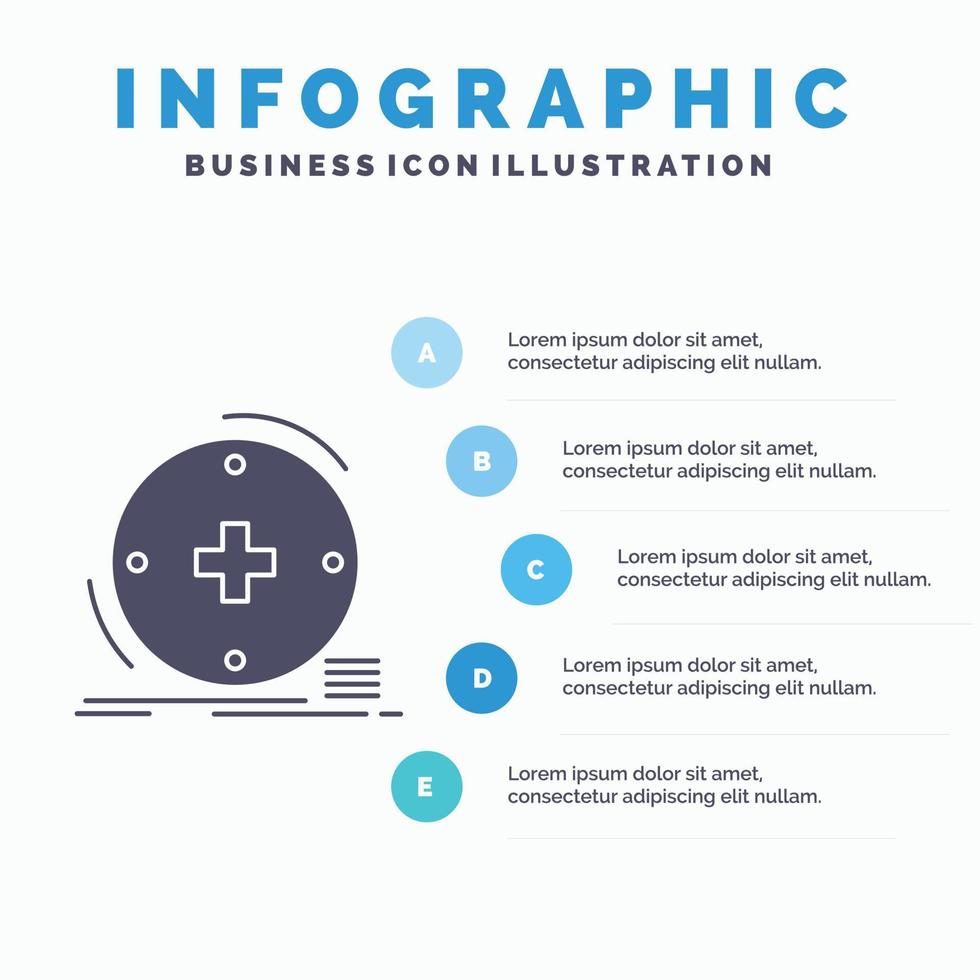 INFOGRAPHIC
BUSINESS ICON ILLUSTRATION

A
Lorem ipsum dolor sit amet, consectetur adipiscing elit nullam.

B
Lorem ipsum dolor sit amet, consectetur adipiscing elit nullam.

C
Lorem ipsum dolor sit amet, consectetur adipiscing elit nullam.

D
Lorem ipsum dolor sit amet, consectetur adipiscing elit nullam.

E
Lorem ipsum dolor sit amet, consectetur adipiscing elit nullam.