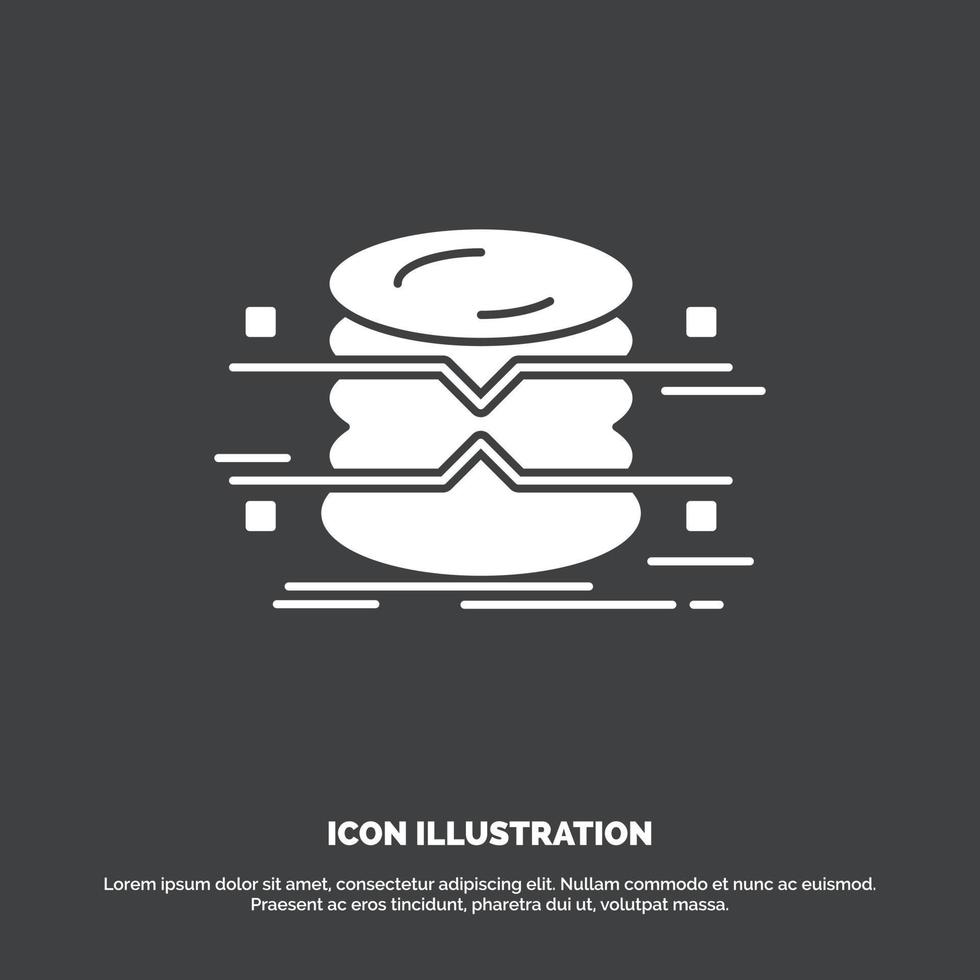 ICON ILLUSTRATION

Lorem ipsum dolor sit amet, consectetur adipiscing elit. Nullam commodo et nunc ac euismod. Praesent ac eros tincidunt, pharetra dui ut, volutpat massa.