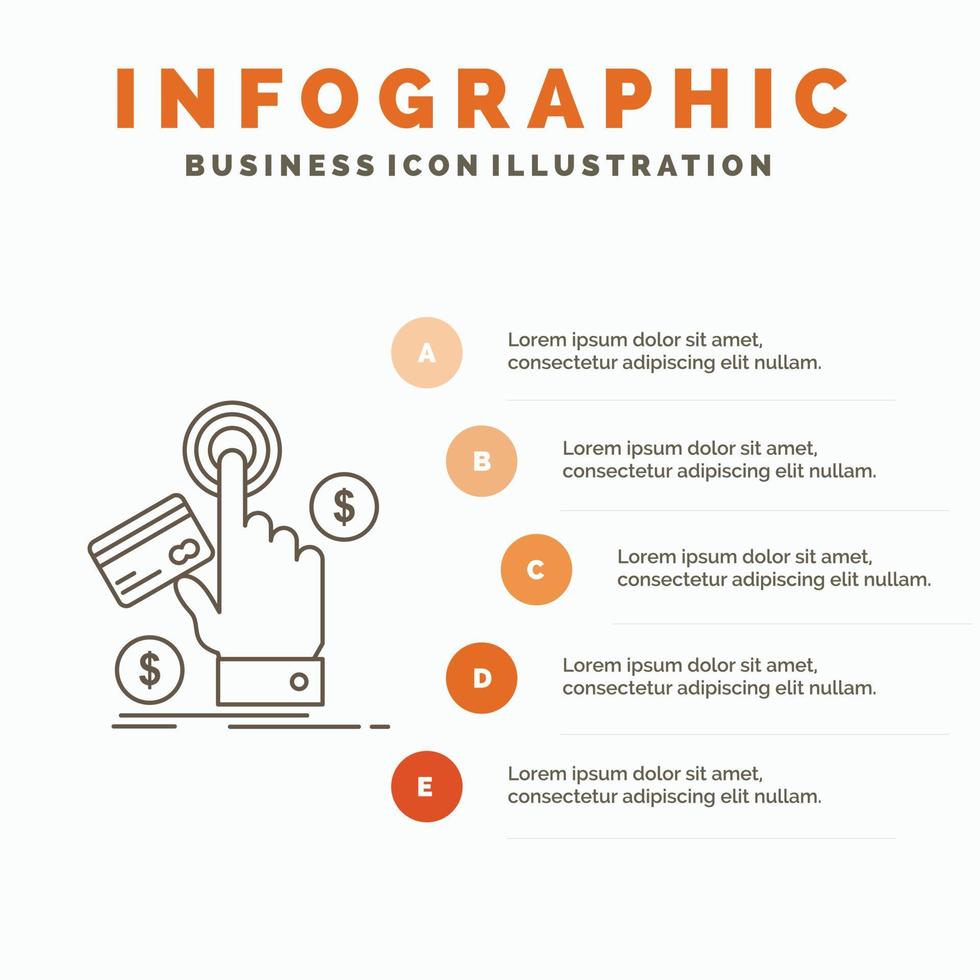 INFOGRAPHIC
BUSINESS ICON ILLUSTRATION

$

$

A
Lorem ipsum dolor sit amet, consectetur adipiscing elit nullam.

B
Lorem ipsum dolor sit amet, consectetur adipiscing elit nullam.

C
Lorem ipsum dolor sit amet, consectetur adipiscing elit nullam.

D
Lorem ipsum dolor sit amet, consectetur adipiscing elit nullam.

E
Lorem ipsum dolor sit amet, consectetur adipiscing elit nullam.