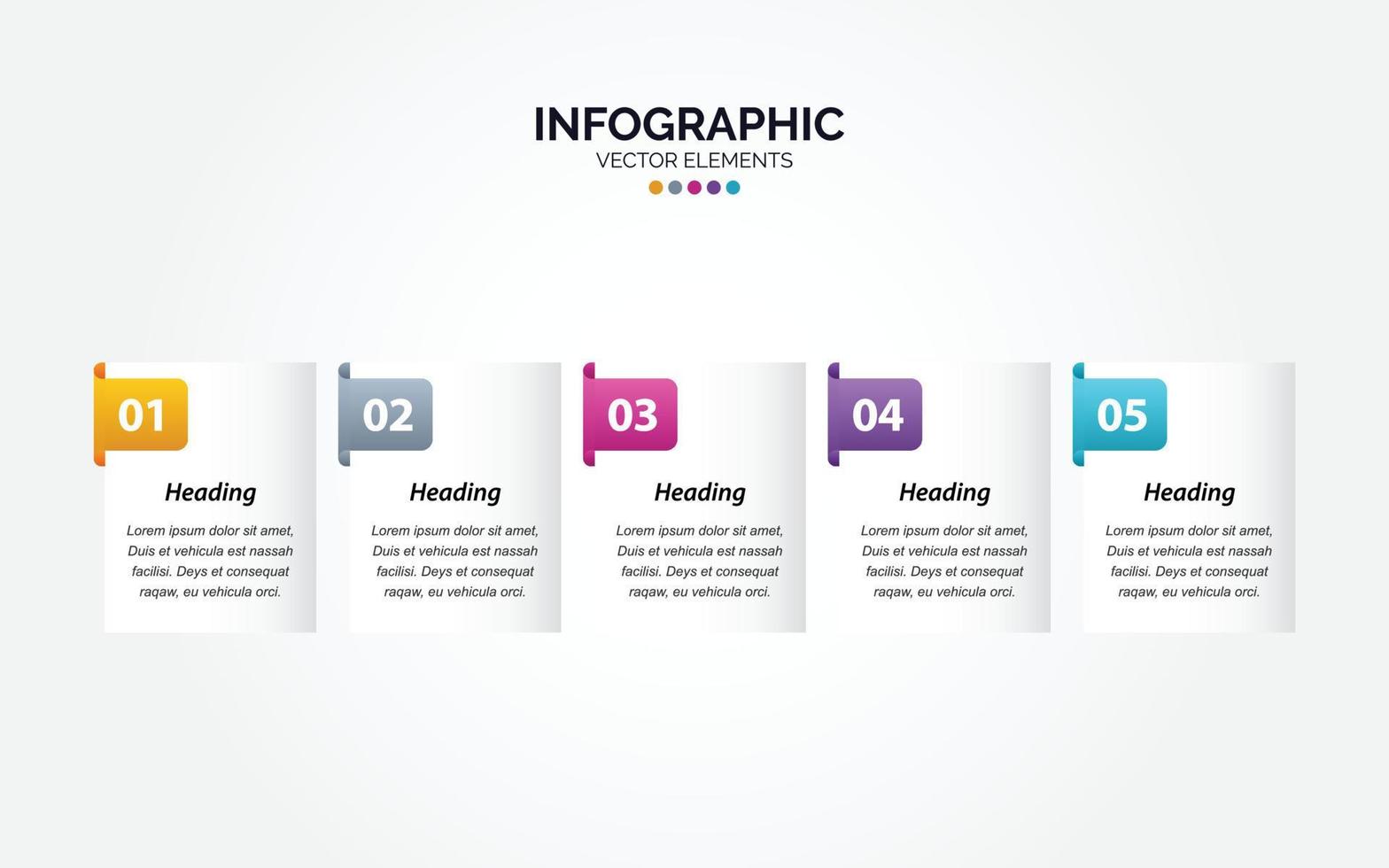 INFOGRAPHIC
VECTOR ELEMENTS

01
Heading
Lorem ipsum dolor sit amet, Duis et vehicula est nassah facilisi. Deys et consequat raqaw, eu vehicula orci.

02
Heading
Lorem ipsum dolor sit amet, Duis et vehicula est nassah facilisi. Deys et consequat raqaw, eu vehicula orci.

03
Heading
Lorem ipsum dolor sit amet, Duis et vehicula est nassah facilisi. Deys et consequat raqaw, eu vehicula orci.

04
Heading
Lorem ipsum dolor sit amet, Duis et vehicula est nassah facilisi. Deys et consequat raqaw, eu vehicula orci.

05
Heading
Lorem ipsum dolor sit amet, Duis et vehicula est nassah facilisi. Deys et consequat raqaw, eu vehicula orci.