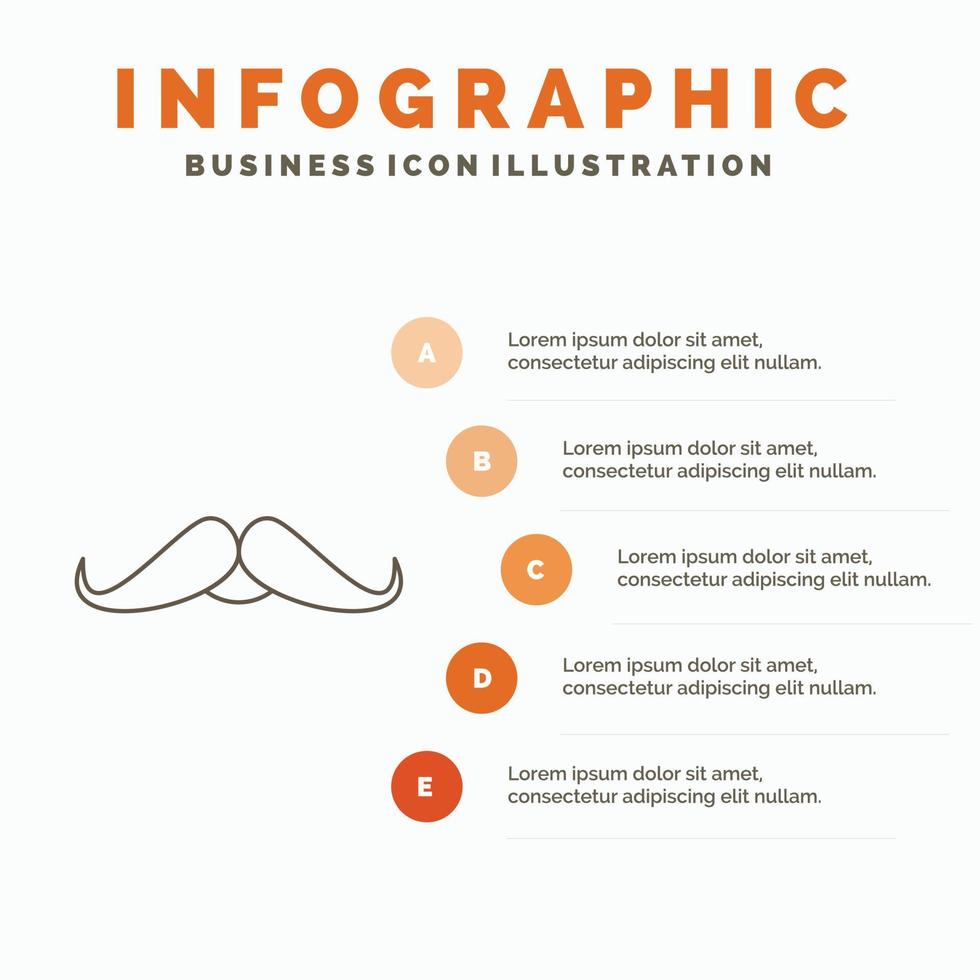 INFOGRAPHIC
BUSINESS ICON ILLUSTRATION

A
Lorem ipsum dolor sit amet, consectetur adipiscing elit nullam.

B
Lorem ipsum dolor sit amet, consectetur adipiscing elit nullam.

C
Lorem ipsum dolor sit amet, consectetur adipiscing elit nullam.

D
Lorem ipsum dolor sit amet, consectetur adipiscing elit nullam.

E
Lorem ipsum dolor sit amet, consectetur adipiscing elit nullam.