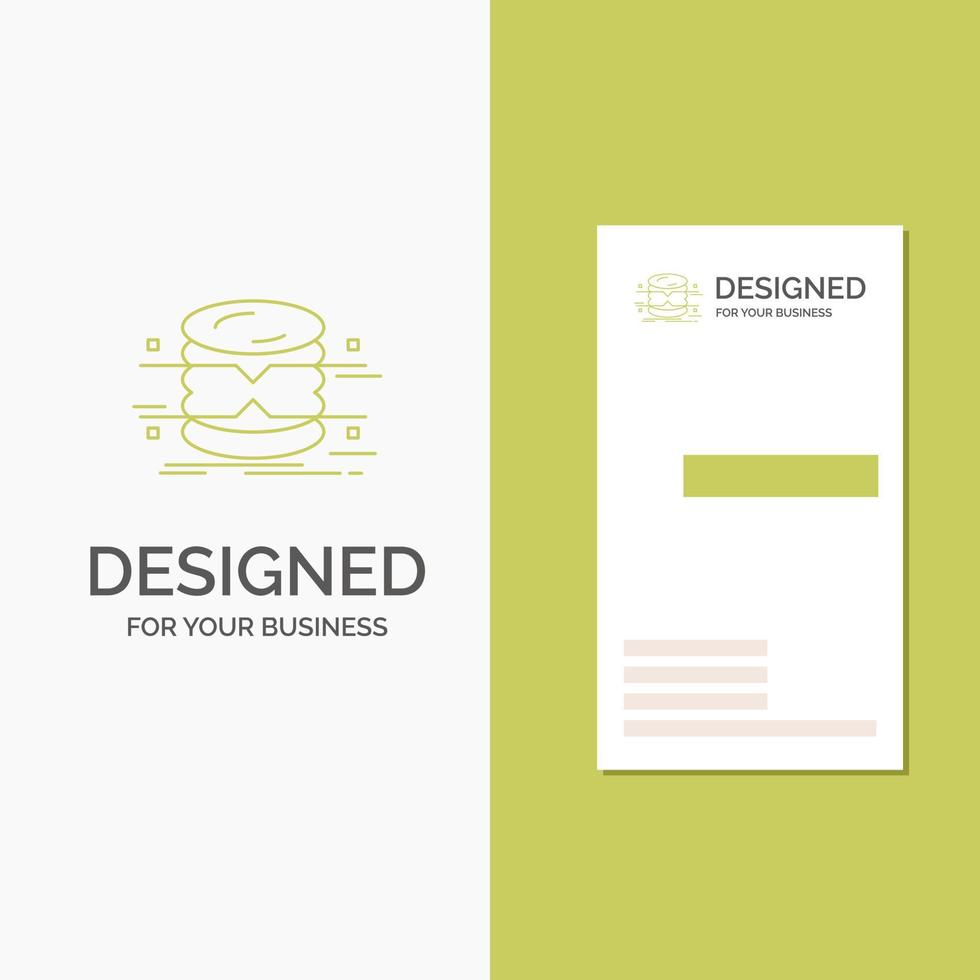 DESIGNED
FOR YOUR BUSINESS

DESIGNED
FOR YOUR BUSINESS