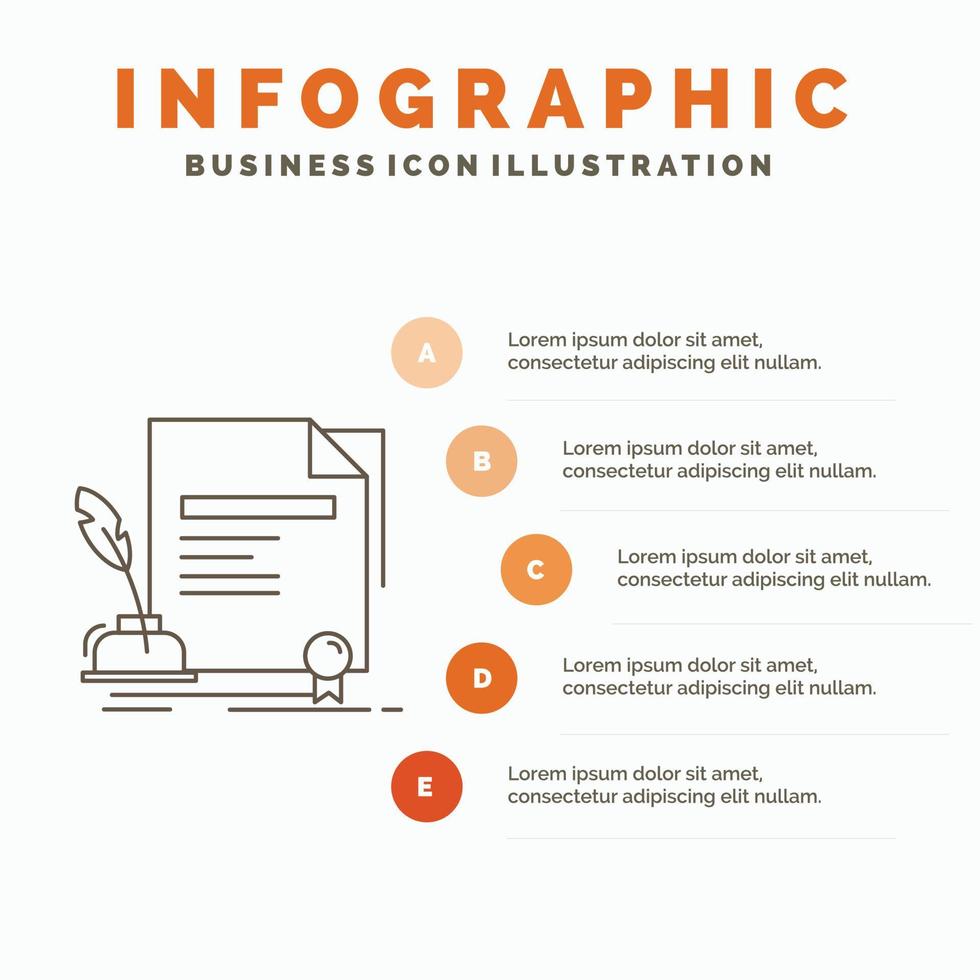 INFOGRAPHIC
BUSINESS ICON ILLUSTRATION

A
Lorem ipsum dolor sit amet, consectetur adipiscing elit nullam.

B
Lorem ipsum dolor sit amet, consectetur adipiscing elit nullam.

C
Lorem ipsum dolor sit amet, consectetur adipiscing elit nullam.

D
Lorem ipsum dolor sit amet, consectetur adipiscing elit nullam.

E
Lorem ipsum dolor sit amet, consectetur adipiscing elit nullam.