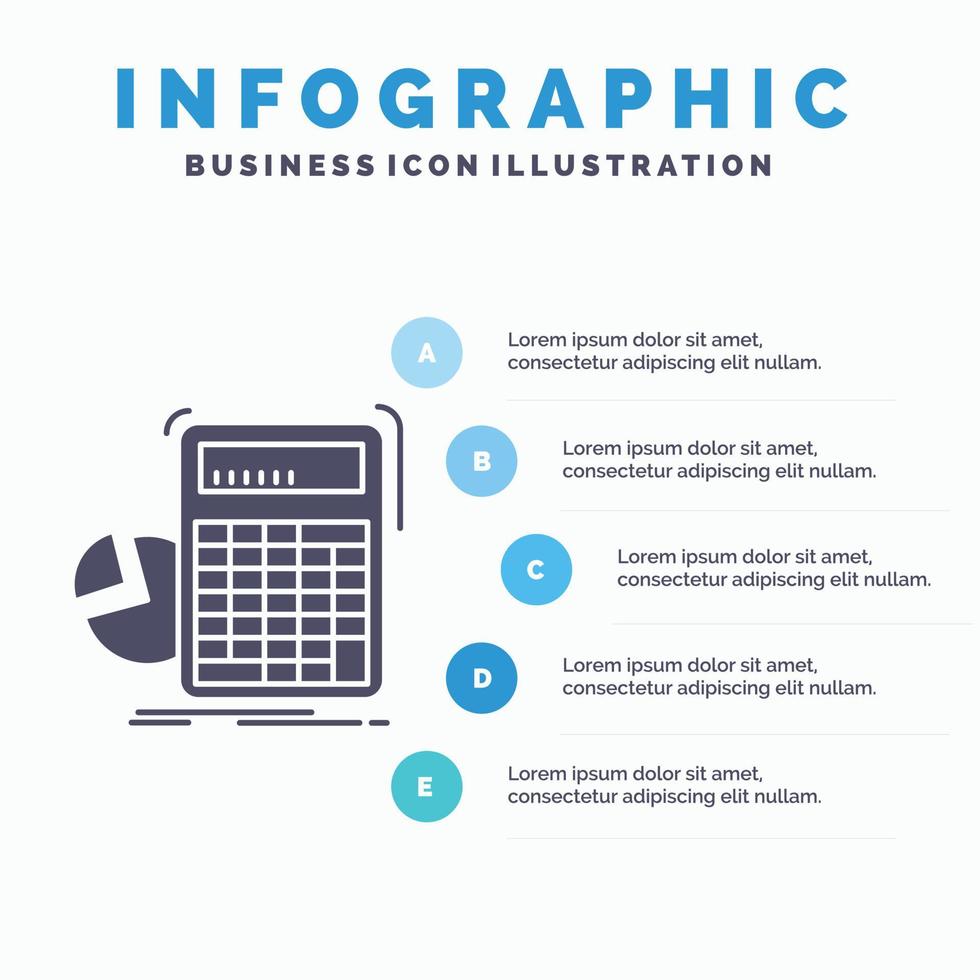 INFOGRAPHIC
BUSINESS ICON ILLUSTRATION

A
Lorem ipsum dolor sit amet, consectetur adipiscing elit nullam.

B
Lorem ipsum dolor sit amet, consectetur adipiscing elit nullam.

C
Lorem ipsum dolor sit amet, consectetur adipiscing elit nullam.

D
Lorem ipsum dolor sit amet, consectetur adipiscing elit nullam.

E
Lorem ipsum dolor sit amet, consectetur adipiscing elit nullam.