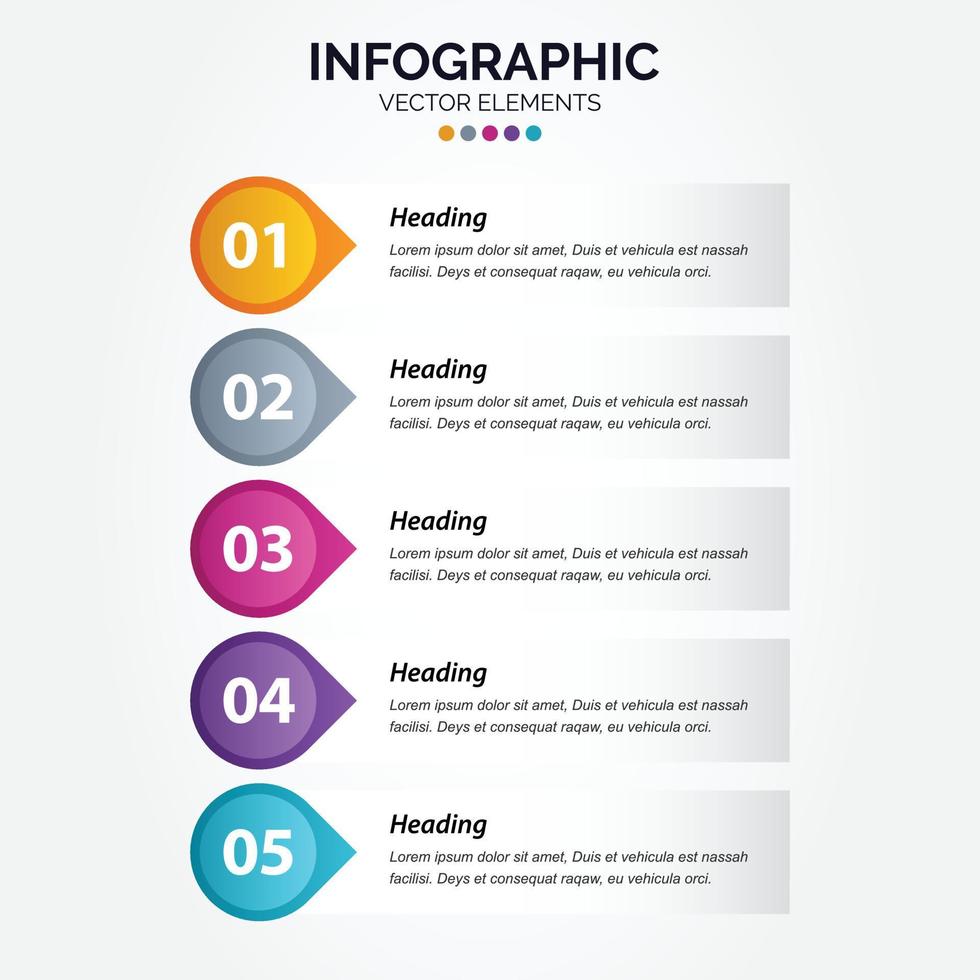 INFOGRAPHIC
VECTOR ELEMENTS

01
Heading
Lorem ipsum dolor sit amet, Duis et vehicula est nassah facilisi. Deys et consequat raqaw, eu vehicula orci.

02
Heading
Lorem ipsum dolor sit amet, Duis et vehicula est nassah facilisi. Deys et consequat raqaw, eu vehicula orci.

03
Heading
Lorem ipsum dolor sit amet, Duis et vehicula est nassah facilisi. Deys et consequat raqaw, eu vehicula orci.

04
Heading
Lorem ipsum dolor sit amet, Duis et vehicula est nassah facilisi. Deys et consequat raqaw, eu vehicula orci.

05
Heading
Lorem ipsum dolor sit amet, Duis et vehicula est nassah facilisi. Deys et consequat raqaw, eu vehicula orci.