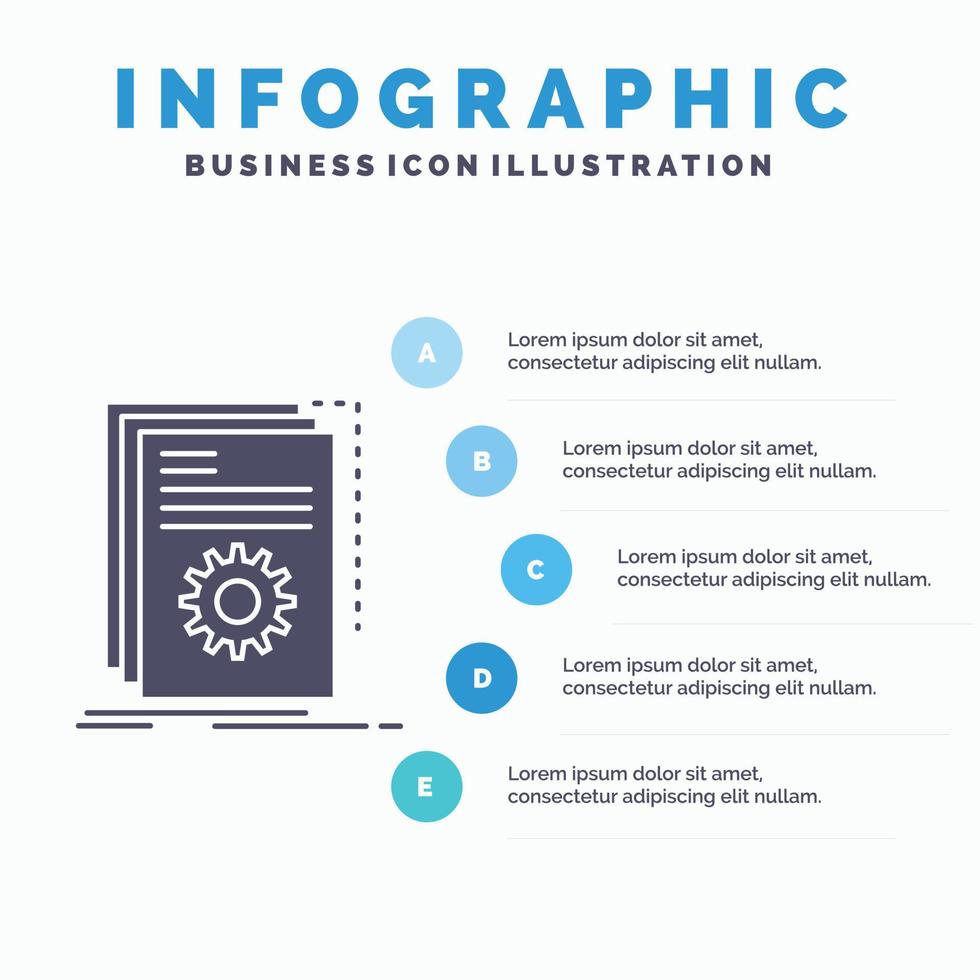 INFOGRAPHIC

BUSINESS ICON ILLUSTRATION

A

Lorem ipsum dolor sit amet, consectetur adipiscing elit nullam.

B

Lorem ipsum dolor sit amet, consectetur adipiscing elit nullam.

C

Lorem ipsum dolor sit amet, consectetur adipiscing elit nullam.

D

Lorem ipsum dolor sit amet, consectetur adipiscing elit nullam.

E

Lorem ipsum dolor sit amet, consectetur adipiscing elit nullam.