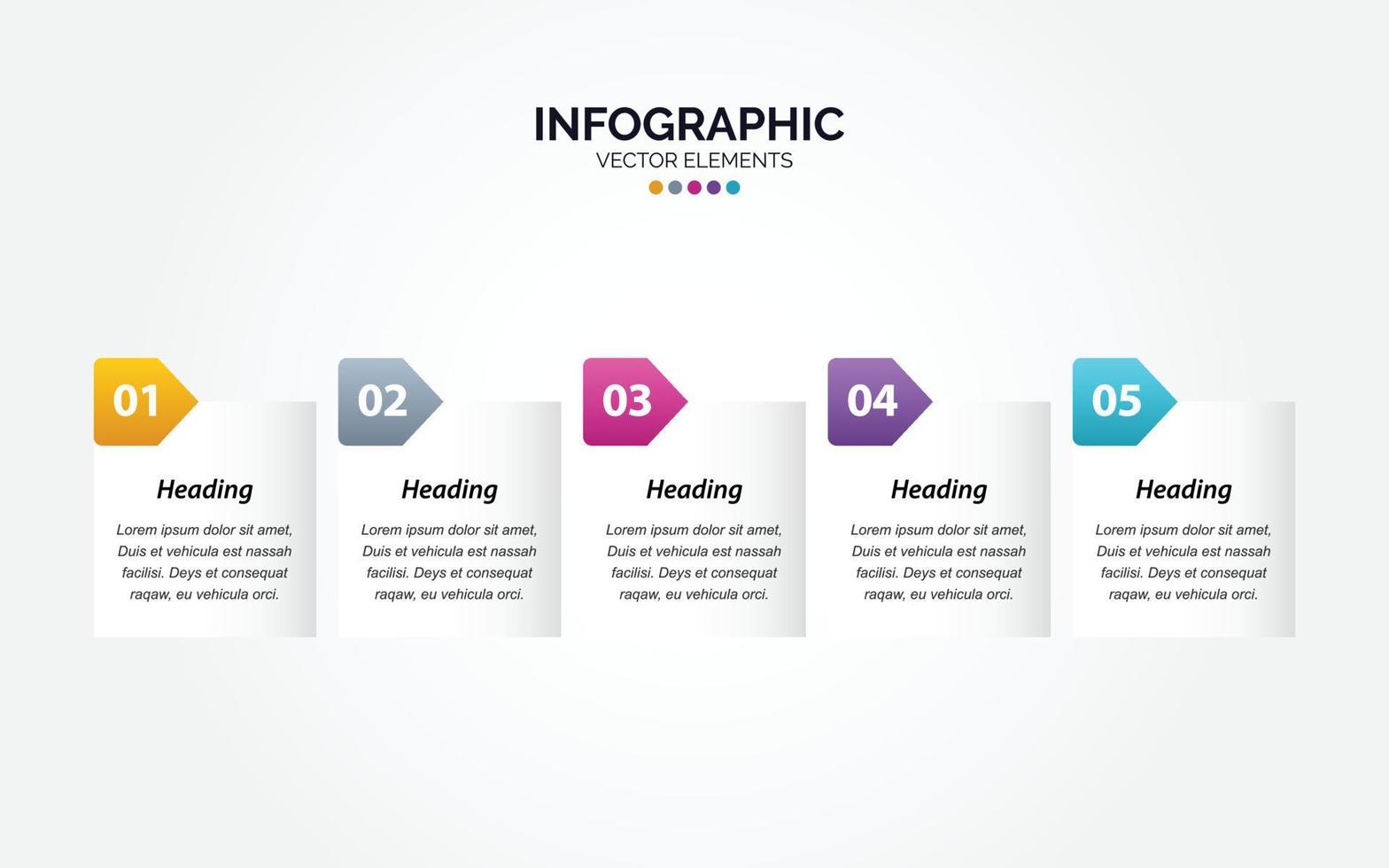 INFOGRAPHIC
VECTOR ELEMENTS

01
Heading
Lorem ipsum dolor sit amet, Duis et vehicula est nassah facilisi. Deys et consequat raqaw, eu vehicula orci.

02
Heading
Lorem ipsum dolor sit amet, Duis et vehicula est nassah facilisi. Deys et consequat raqaw, eu vehicula orci.

03
Heading
Lorem ipsum dolor sit amet, Duis et vehicula est nassah facilisi. Deys et consequat raqaw, eu vehicula orci.

04
Heading
Lorem ipsum dolor sit amet, Duis et vehicula est nassah facilisi. Deys et consequat raqaw, eu vehicula orci.

05
Heading
Lorem ipsum dolor sit amet, Duis et vehicula est nassah facilisi. Deys et consequat raqaw, eu vehicula orci.