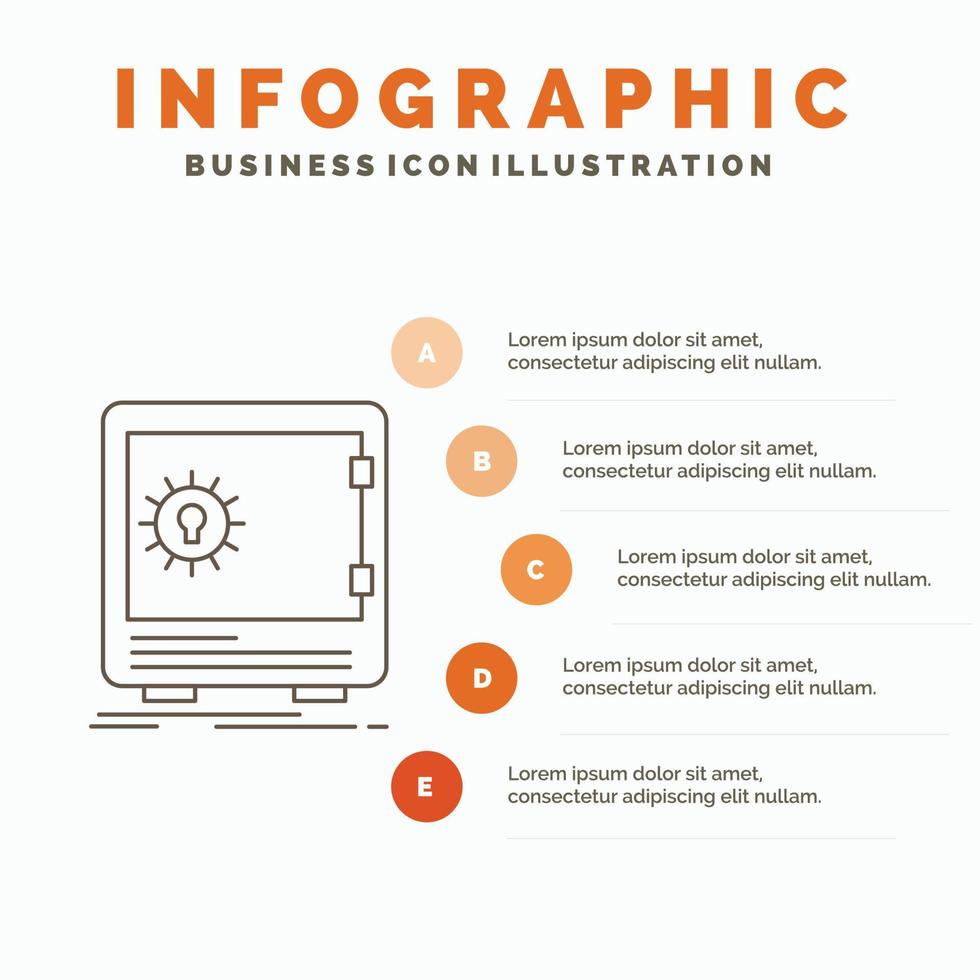 INFOGRAPHIC
BUSINESS ICON ILLUSTRATION

A
Lorem ipsum dolor sit amet, consectetur adipiscing elit nullam.

B
Lorem ipsum dolor sit amet, consectetur adipiscing elit nullam.

C
Lorem ipsum dolor sit amet, consectetur adipiscing elit nullam.

D
Lorem ipsum dolor sit amet, consectetur adipiscing elit nullam.

E
Lorem ipsum dolor sit amet, consectetur adipiscing elit nullam.