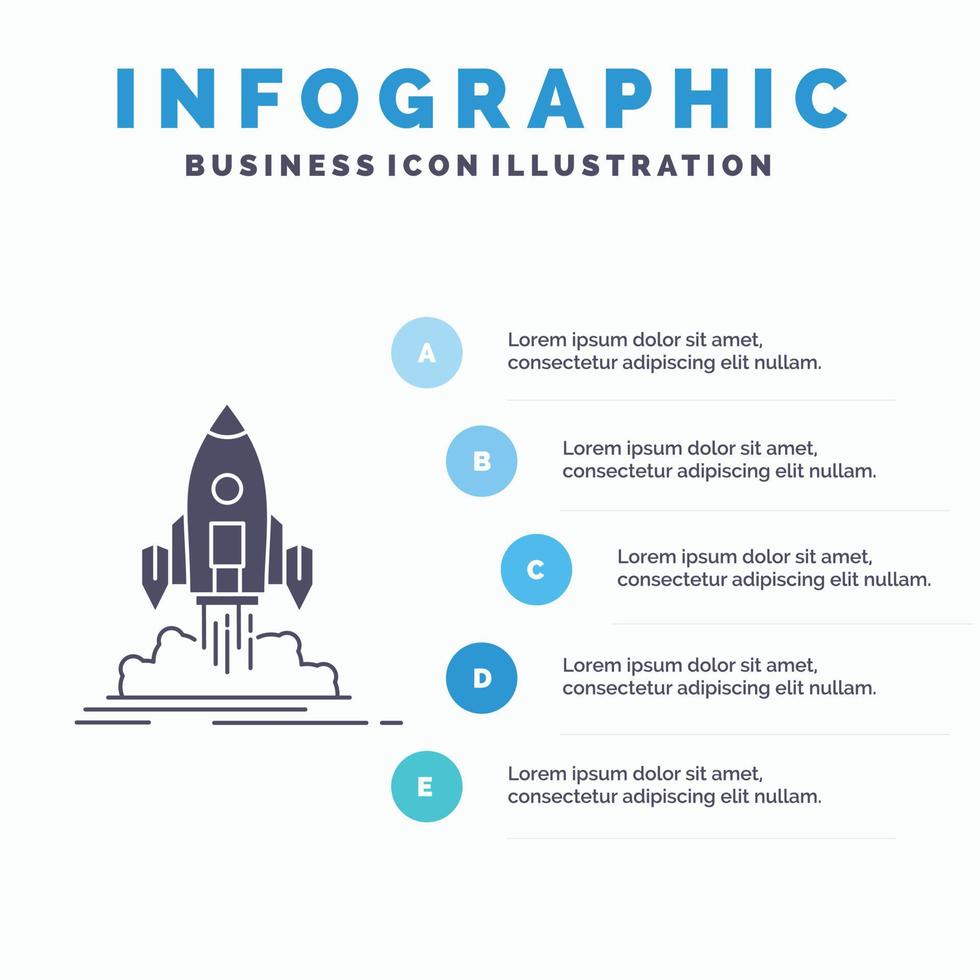 INFOGRAPHIC
BUSINESS ICON ILLUSTRATION

A
Lorem ipsum dolor sit amet, consectetur adipiscing elit nullam.

B
Lorem ipsum dolor sit amet, consectetur adipiscing elit nullam.

C
Lorem ipsum dolor sit amet, consectetur adipiscing elit nullam.

D
Lorem ipsum dolor sit amet, consectetur adipiscing elit nullam.

E
Lorem ipsum dolor sit amet, consectetur adipiscing elit nullam.