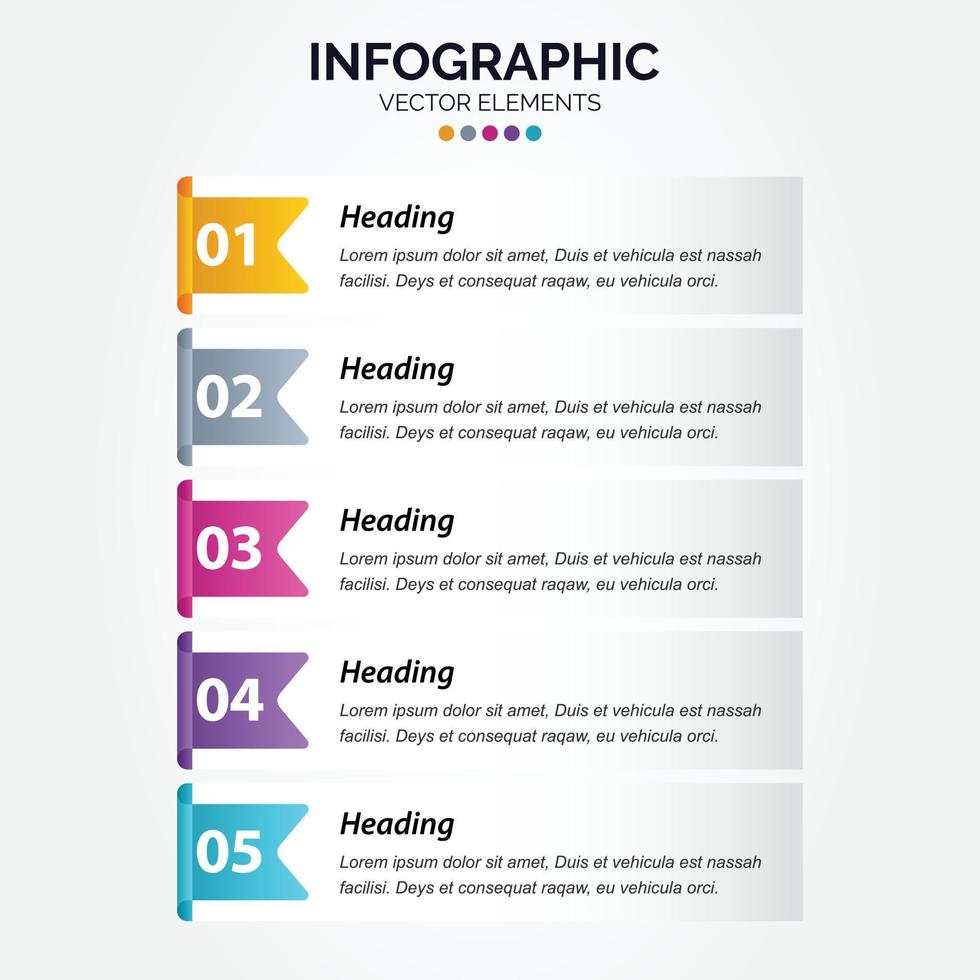 INFOGRAPHIC
VECTOR ELEMENTS

01
Heading
Lorem ipsum dolor sit amet, Duis et vehicula est nassah facilisi. Deys et consequat raqaw, eu vehicula orci.

02
Heading
Lorem ipsum dolor sit amet, Duis et vehicula est nassah facilisi. Deys et consequat raqaw, eu vehicula orci.

03
Heading
Lorem ipsum dolor sit amet, Duis et vehicula est nassah facilisi. Deys et consequat raqaw, eu vehicula orci.

04
Heading
Lorem ipsum dolor sit amet, Duis et vehicula est nassah facilisi. Deys et consequat raqaw, eu vehicula orci.

05
Heading
Lorem ipsum dolor sit amet, Duis et vehicula est nassah facilisi. Deys et consequat raqaw, eu vehicula orci.