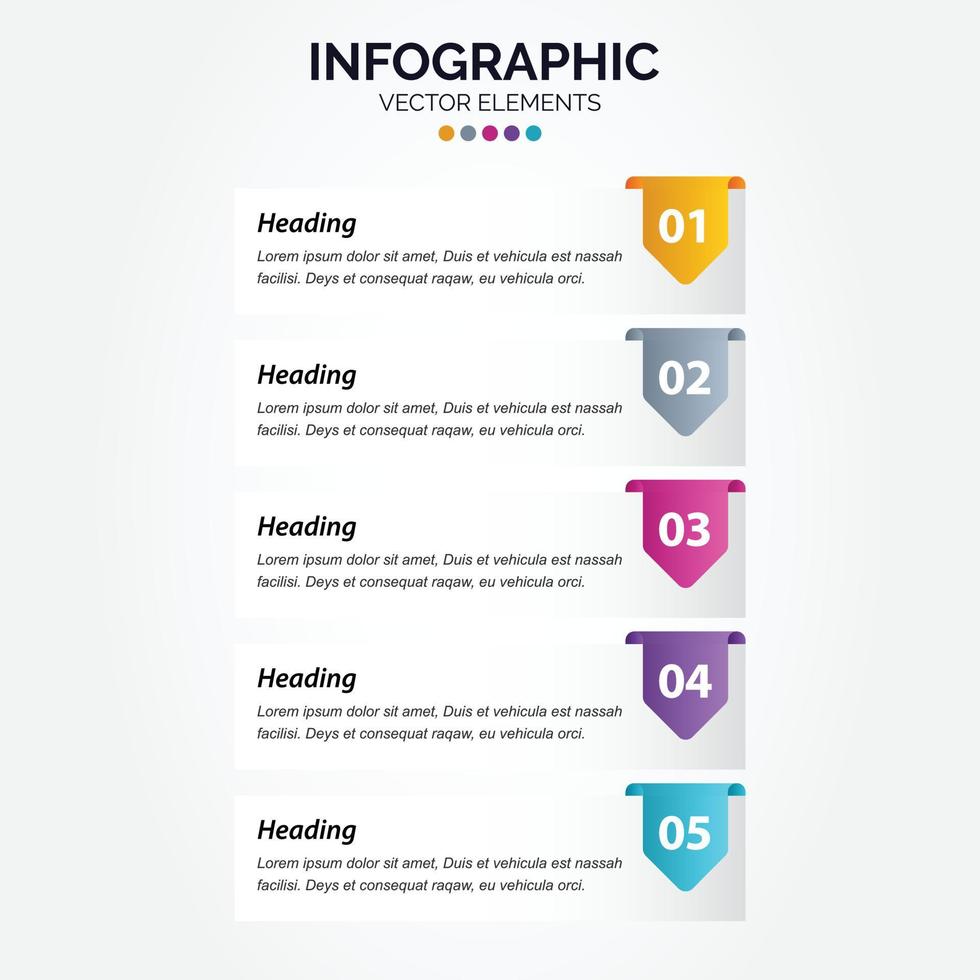 INFOGRAPHIC
VECTOR ELEMENTS

Heading
Lorem ipsum dolor sit amet, Duis et vehicula est nassah facilisi. Deys et consequat raqaw, eu vehicula orci.

01

Heading
Lorem ipsum dolor sit amet, Duis et vehicula est nassah facilisi. Deys et consequat raqaw, eu vehicula orci.

02

Heading
Lorem ipsum dolor sit amet, Duis et vehicula est nassah facilisi. Deys et consequat raqaw, eu vehicula orci.

03

Heading
Lorem ipsum dolor sit amet, Duis et vehicula est nassah facilisi. Deys et consequat raqaw, eu vehicula orci.

04

Heading
Lorem ipsum dolor sit amet, Duis et vehicula est nassah facilisi. Deys et consequat raqaw, eu vehicula orci.

05