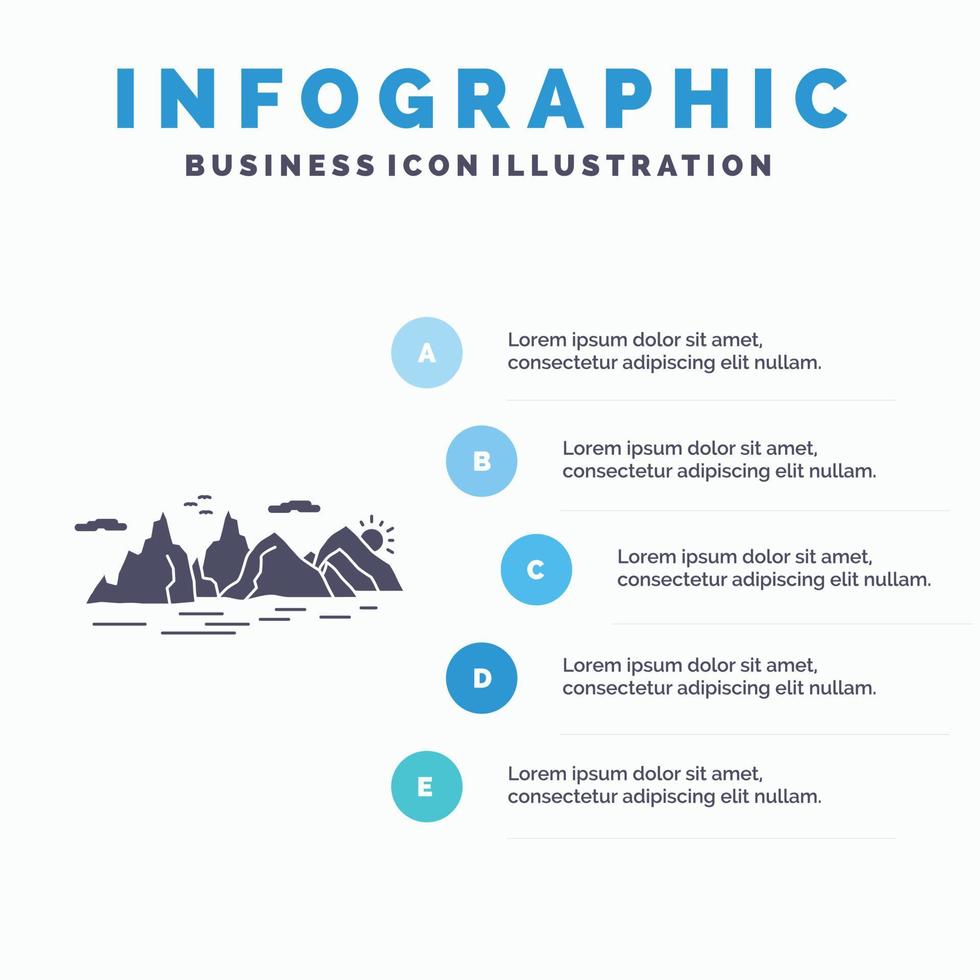 INFOGRAPHIC
BUSINESS ICON ILLUSTRATION

A
Lorem ipsum dolor sit amet, consectetur adipiscing elit nullam.

B
Lorem ipsum dolor sit amet, consectetur adipiscing elit nullam.

C
Lorem ipsum dolor sit amet, consectetur adipiscing elit nullam.

D
Lorem ipsum dolor sit amet, consectetur adipiscing elit nullam.

E
Lorem ipsum dolor sit amet, consectetur adipiscing elit nullam.