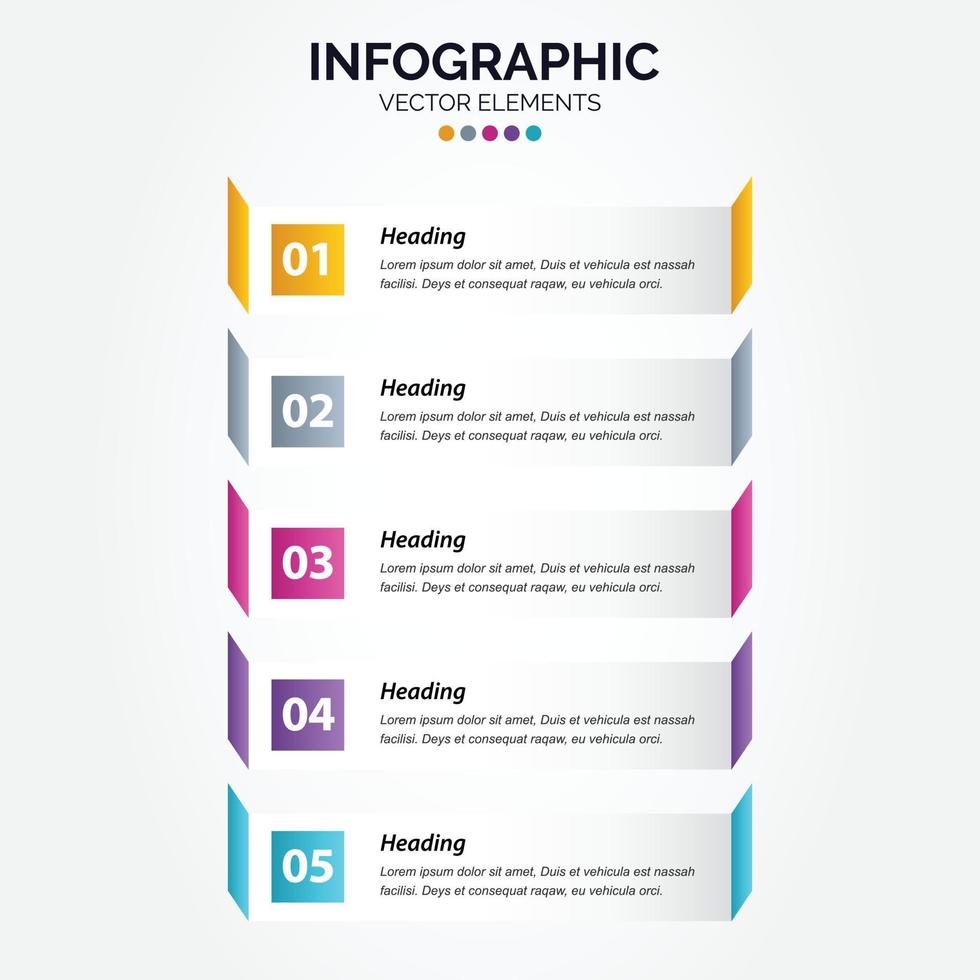 INFOGRAPHIC
VECTOR ELEMENTS

01
Heading
Lorem ipsum dolor sit amet, Duis et vehicula est nassah facilisi. Deys et consequat raqaw, eu vehicula orci.

02
Heading
Lorem ipsum dolor sit amet, Duis et vehicula est nassah facilisi. Deys et consequat raqaw, eu vehicula orci.

03
Heading
Lorem ipsum dolor sit amet, Duis et vehicula est nassah facilisi. Deys et consequat raqaw, eu vehicula orci.

04
Heading
Lorem ipsum dolor sit amet, Duis et vehicula est nassah facilisi. Deys et consequat raqaw, eu vehicula orci.

05
Heading
Lorem ipsum dolor sit amet, Duis et vehicula est nassah facilisi. Deys et consequat raqaw, eu vehicula orci.