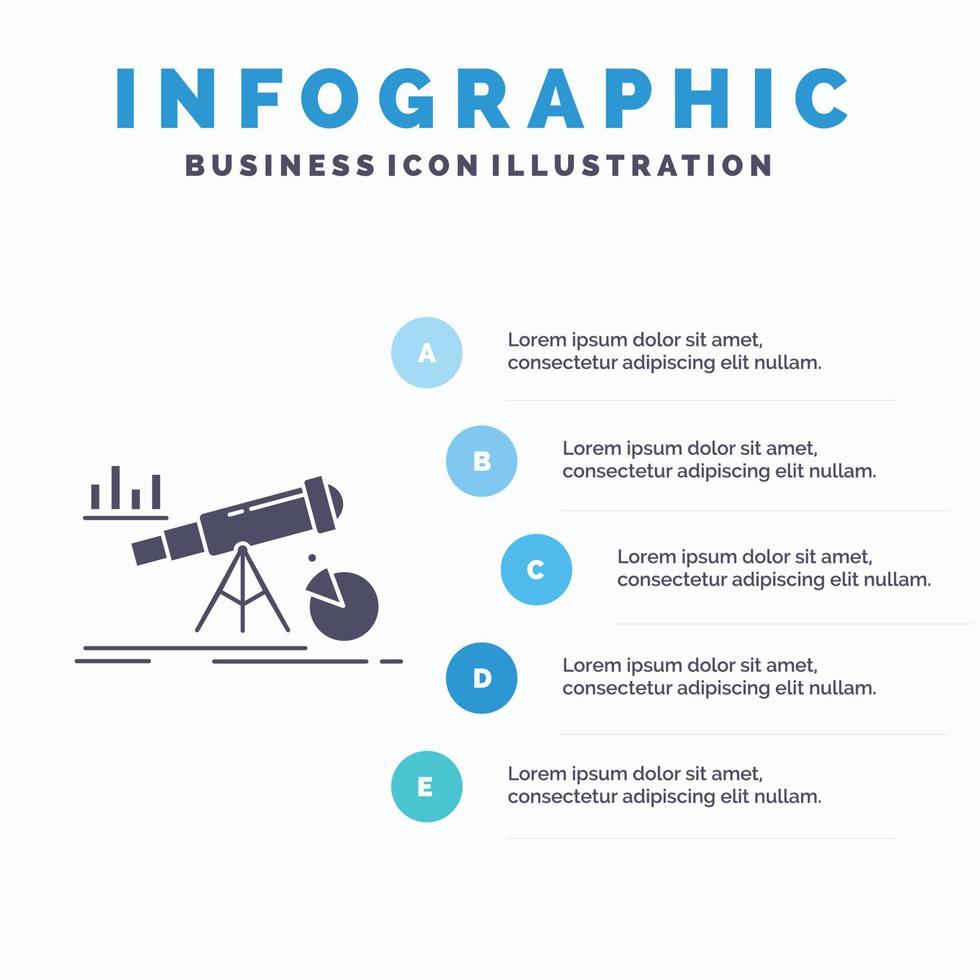 INFOGRAPHIC
BUSINESS ICON ILLUSTRATION

A
Lorem ipsum dolor sit amet, consectetur adipiscing elit nullam.

B
Lorem ipsum dolor sit amet, consectetur adipiscing elit nullam.

C
Lorem ipsum dolor sit amet, consectetur adipiscing elit nullam.

D
Lorem ipsum dolor sit amet, consectetur adipiscing elit nullam.

E
Lorem ipsum dolor sit amet, consectetur adipiscing elit nullam.