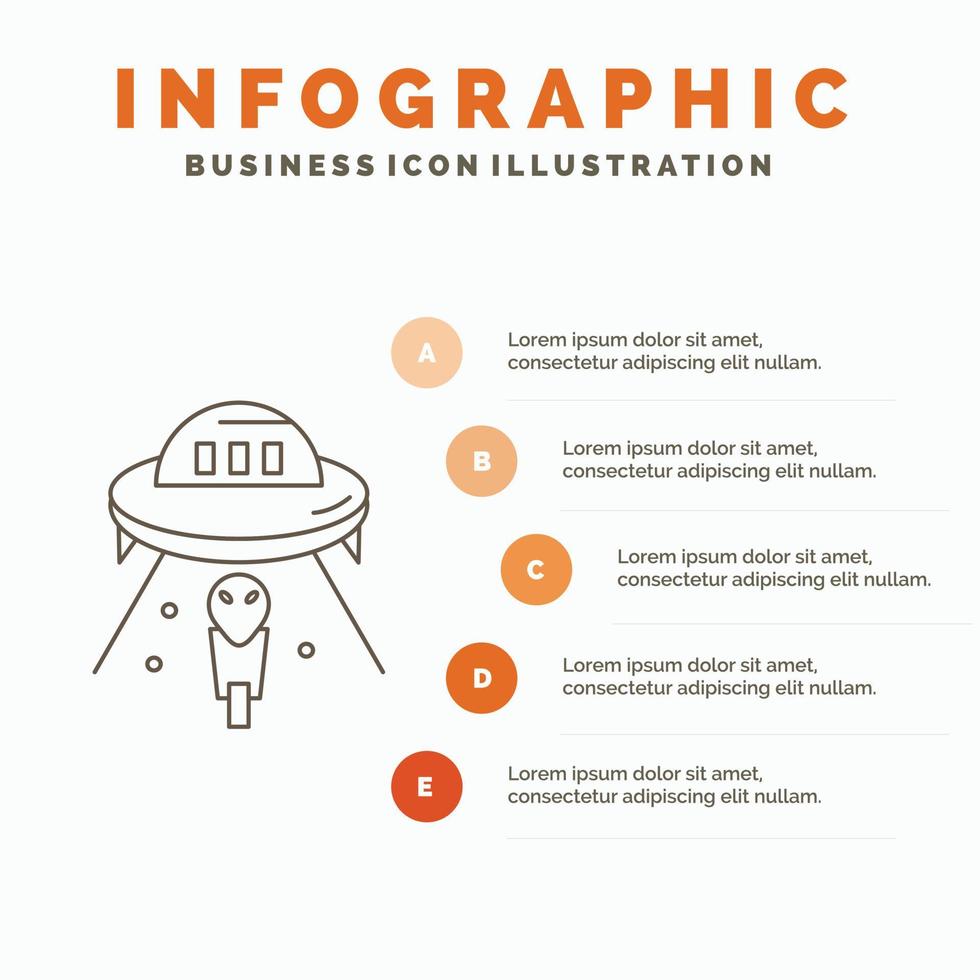 INFOGRAPHIC
BUSINESS ICON ILLUSTRATION

A
Lorem ipsum dolor sit amet, consectetur adipiscing elit nullam.

B
Lorem ipsum dolor sit amet, consectetur adipiscing elit nullam.

C
Lorem ipsum dolor sit amet, consectetur adipiscing elit nullam.

D
Lorem ipsum dolor sit amet, consectetur adipiscing elit nullam.

E
Lorem ipsum dolor sit amet, consectetur adipiscing elit nullam.