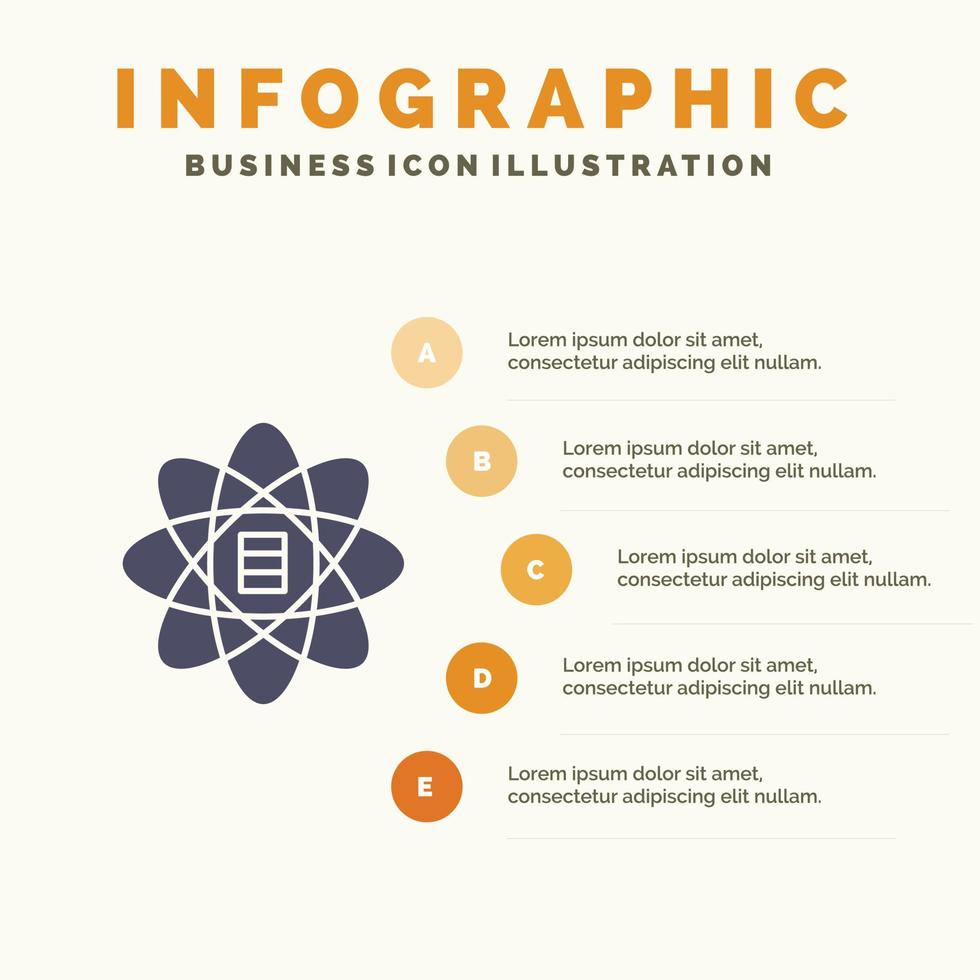 INFOGRAPHIC
BUSINESS ICON ILLUSTRATION

A
Lorem ipsum dolor sit amet, consectetur adipiscing elit nullam.

B
Lorem ipsum dolor sit amet, consectetur adipiscing elit nullam.

C
Lorem ipsum dolor sit amet, consectetur adipiscing elit nullam.

D
Lorem ipsum dolor sit amet, consectetur adipiscing elit nullam.

E
Lorem ipsum dolor sit amet, consectetur adipiscing elit nullam.