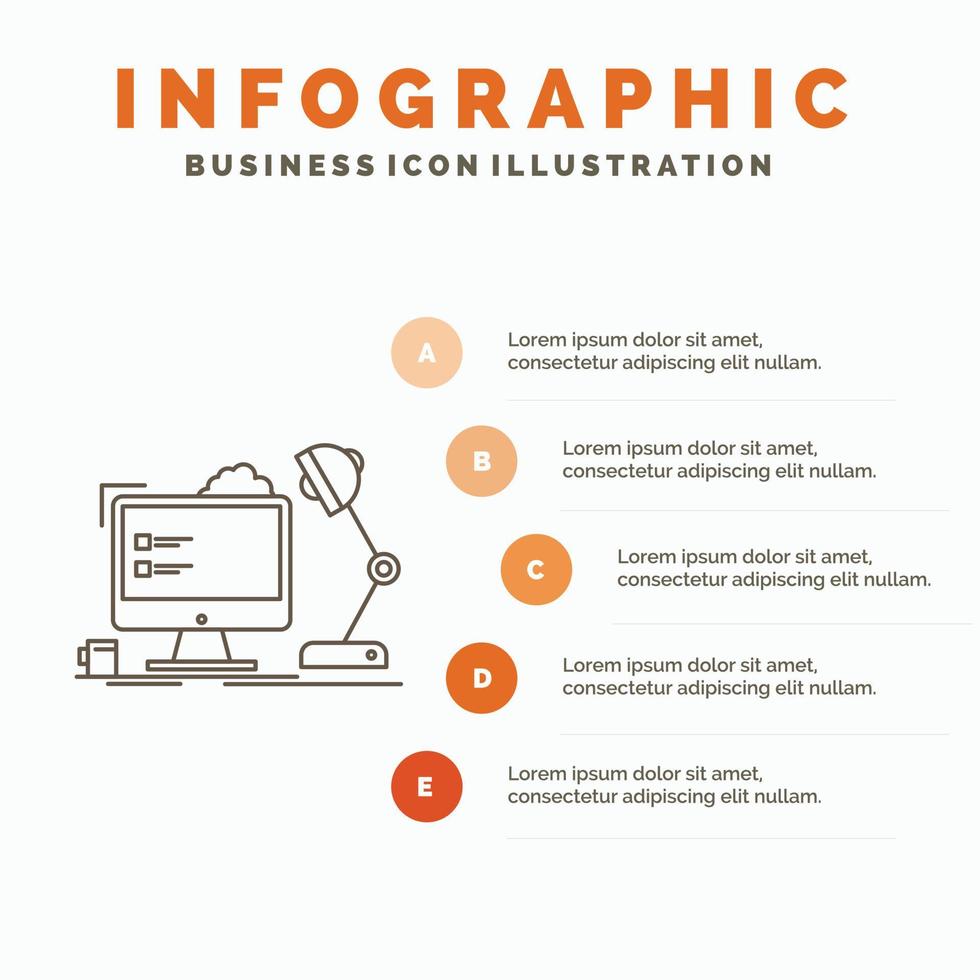 INFOGRAPHIC
BUSINESS ICON ILLUSTRATION

A
Lorem ipsum dolor sit amet, consectetur adipiscing elit nullam.

B
Lorem ipsum dolor sit amet, consectetur adipiscing elit nullam.

C
Lorem ipsum dolor sit amet, consectetur adipiscing elit nullam.

D
Lorem ipsum dolor sit amet, consectetur adipiscing elit nullam.

E
Lorem ipsum dolor sit amet, consectetur adipiscing elit nullam.