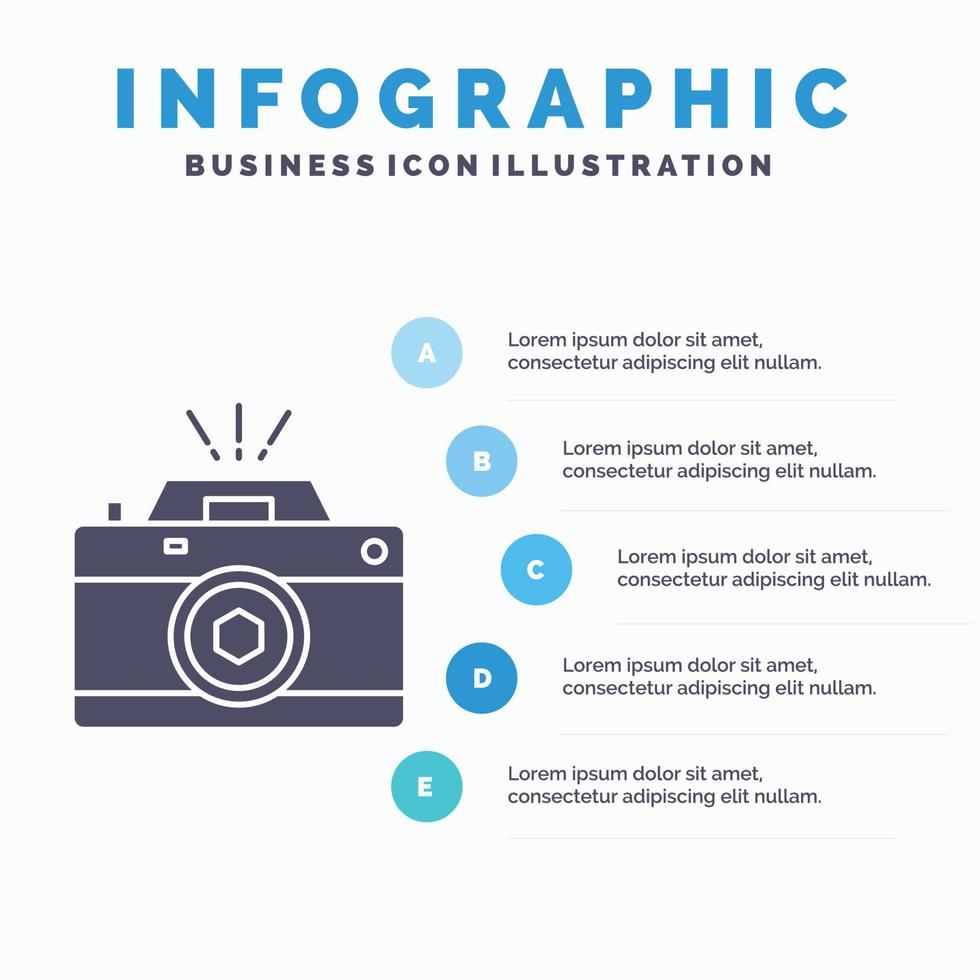 INFOGRAPHIC
BUSINESS ICON ILLUSTRATION

A
Lorem ipsum dolor sit amet, consectetur adipiscing elit nullam.

B
Lorem ipsum dolor sit amet, consectetur adipiscing elit nullam.

C
Lorem ipsum dolor sit amet, consectetur adipiscing elit nullam.

D
Lorem ipsum dolor sit amet, consectetur adipiscing elit nullam.

E
Lorem ipsum dolor sit amet, consectetur adipiscing elit nullam.