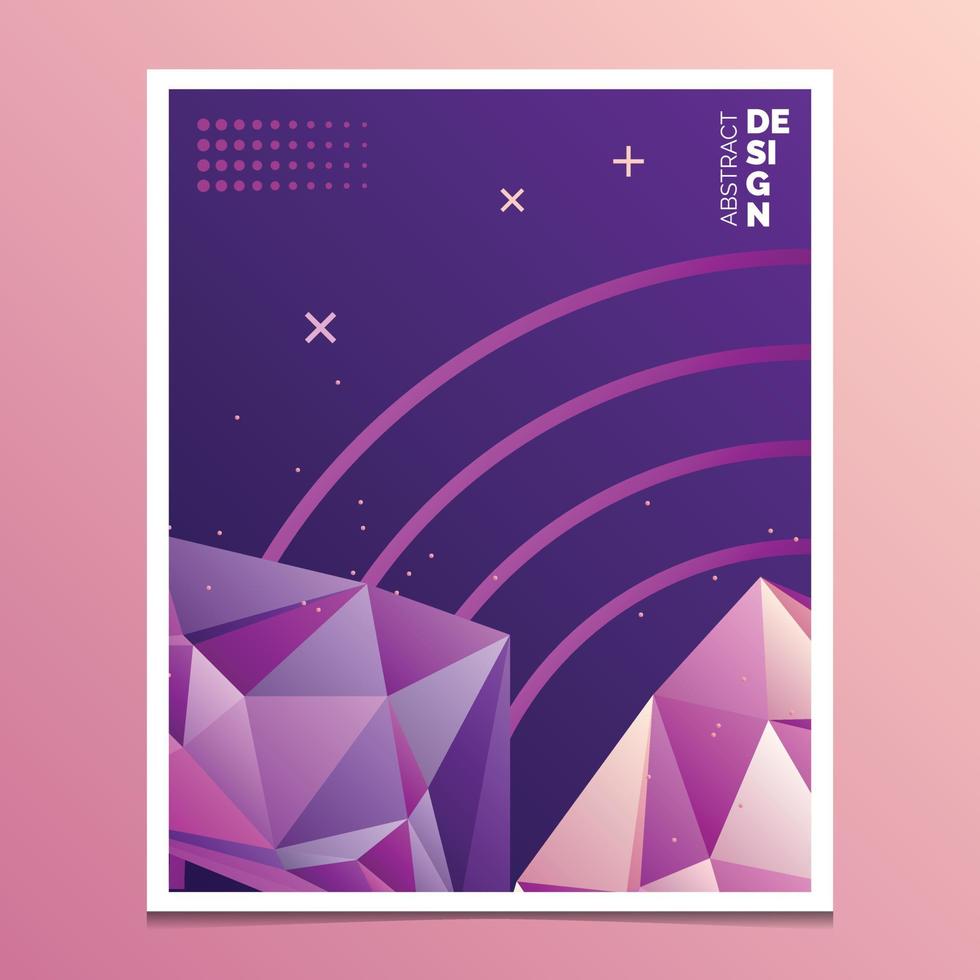 ABSTRACT
DE
SI
GN