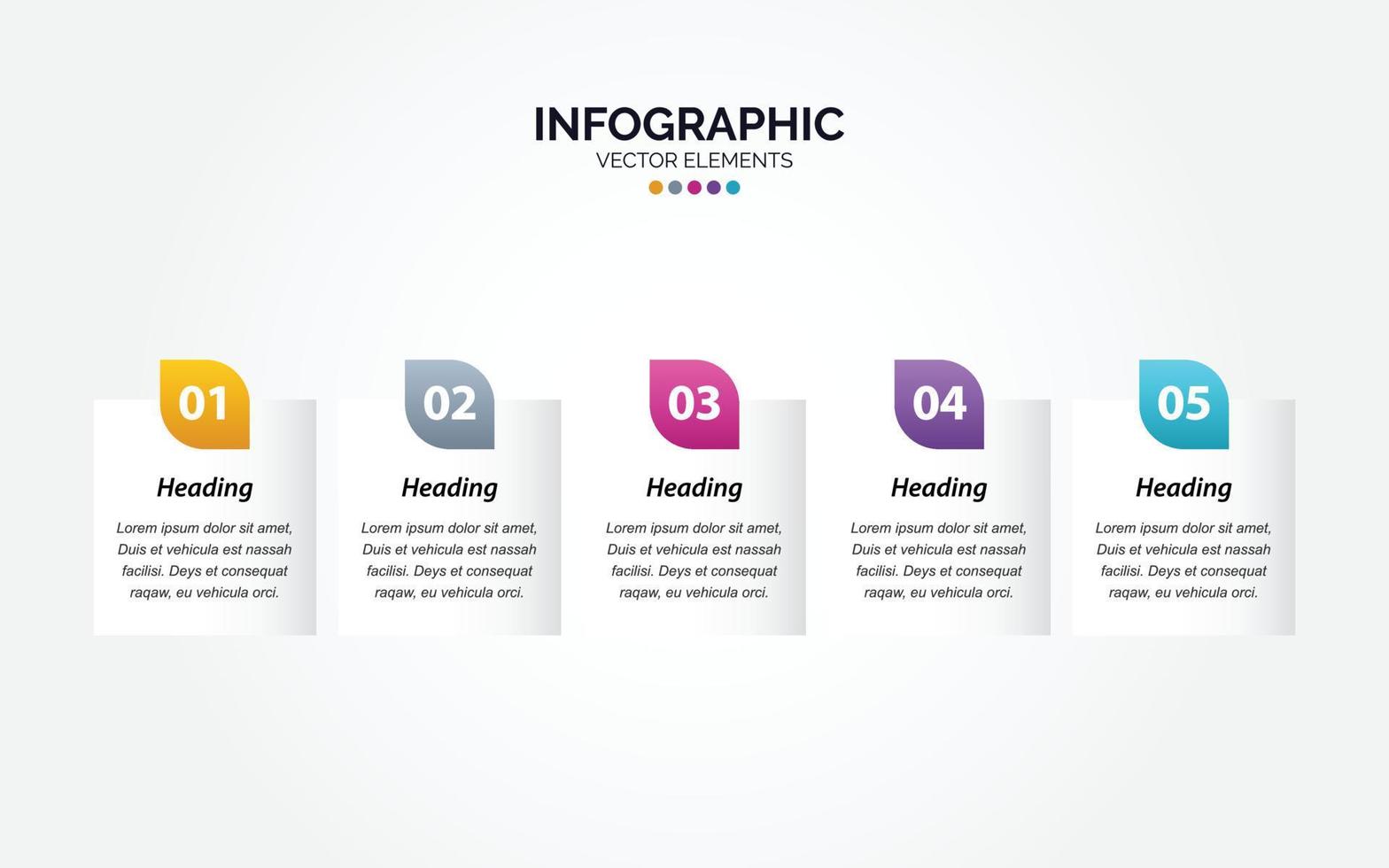 INFOGRAPHIC
VECTOR ELEMENTS

01
Heading
Lorem ipsum dolor sit amet, Duis et vehicula est nassah facilisi. Deys et consequat raqaw, eu vehicula orci.

02
Heading
Lorem ipsum dolor sit amet, Duis et vehicula est nassah facilisi. Deys et consequat raqaw, eu vehicula orci.

03
Heading
Lorem ipsum dolor sit amet, Duis et vehicula est nassah facilisi. Deys et consequat raqaw, eu vehicula orci.

04
Heading
Lorem ipsum dolor sit amet, Duis et vehicula est nassah facilisi. Deys et consequat raqaw, eu vehicula orci.

05
Heading
Lorem ipsum dolor sit amet, Duis et vehicula est nassah facilisi. Deys et consequat raqaw, eu vehicula orci.