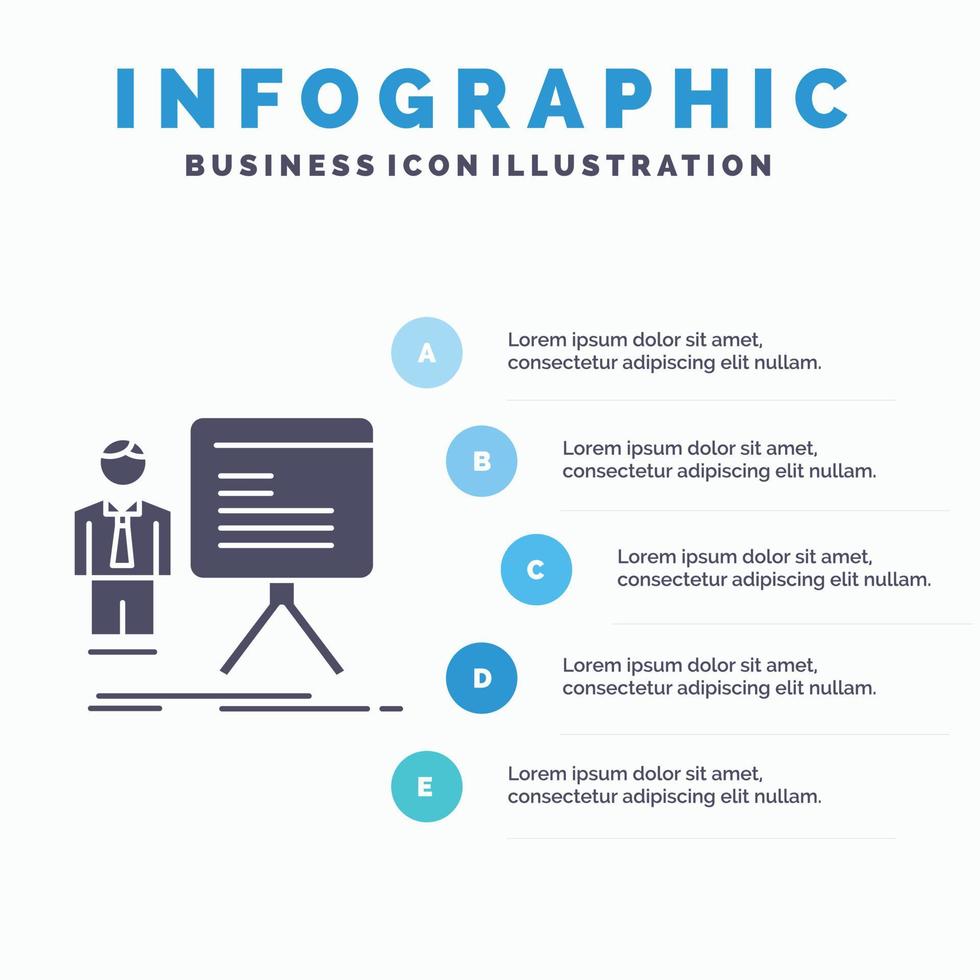 INFOGRAPHIC
BUSINESS ICON ILLUSTRATION

A
Lorem ipsum dolor sit amet, consectetur adipiscing elit nullam.

B
Lorem ipsum dolor sit amet, consectetur adipiscing elit nullam.

C
Lorem ipsum dolor sit amet, consectetur adipiscing elit nullam.

D
Lorem ipsum dolor sit amet, consectetur adipiscing elit nullam.

E
Lorem ipsum dolor sit amet, consectetur adipiscing elit nullam.