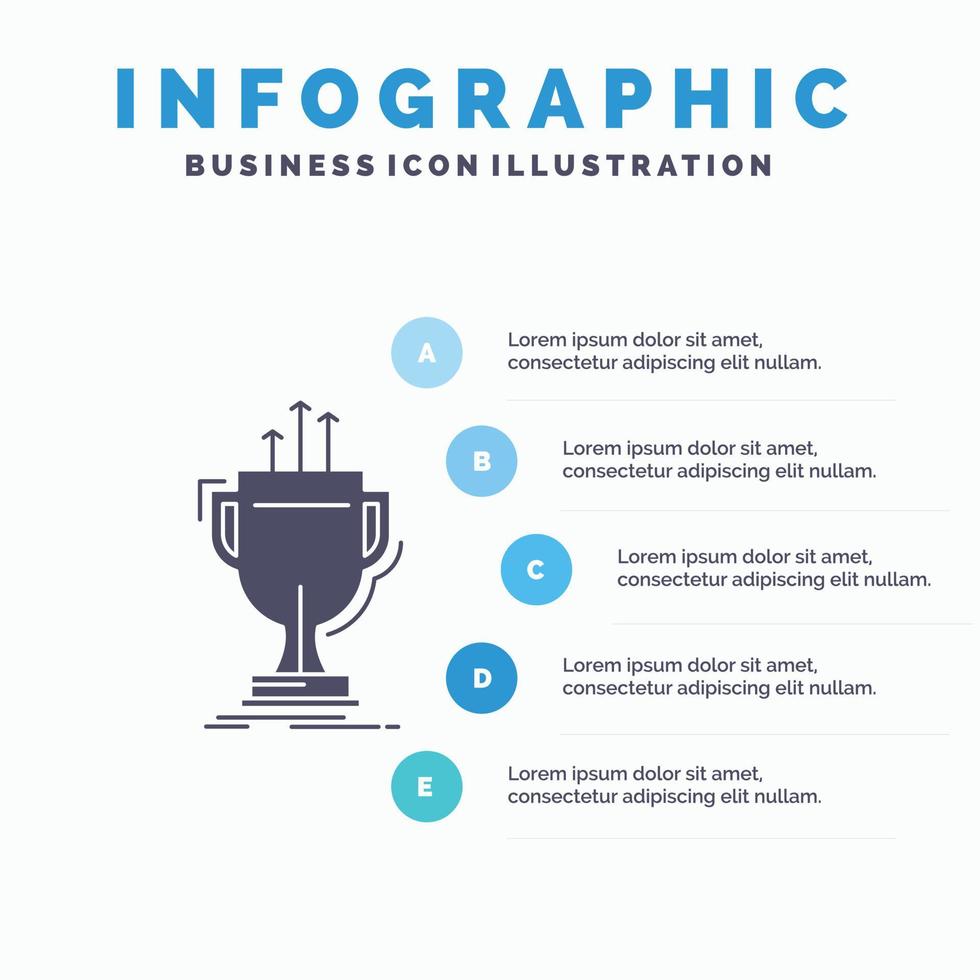 INFOGRAPHIC
BUSINESS ICON ILLUSTRATION

A
Lorem ipsum dolor sit amet, consectetur adipiscing elit nullam.

B
Lorem ipsum dolor sit amet, consectetur adipiscing elit nullam.

C
Lorem ipsum dolor sit amet, consectetur adipiscing elit nullam.

D
Lorem ipsum dolor sit amet, consectetur adipiscing elit nullam.

E
Lorem ipsum dolor sit amet, consectetur adipiscing elit nullam.