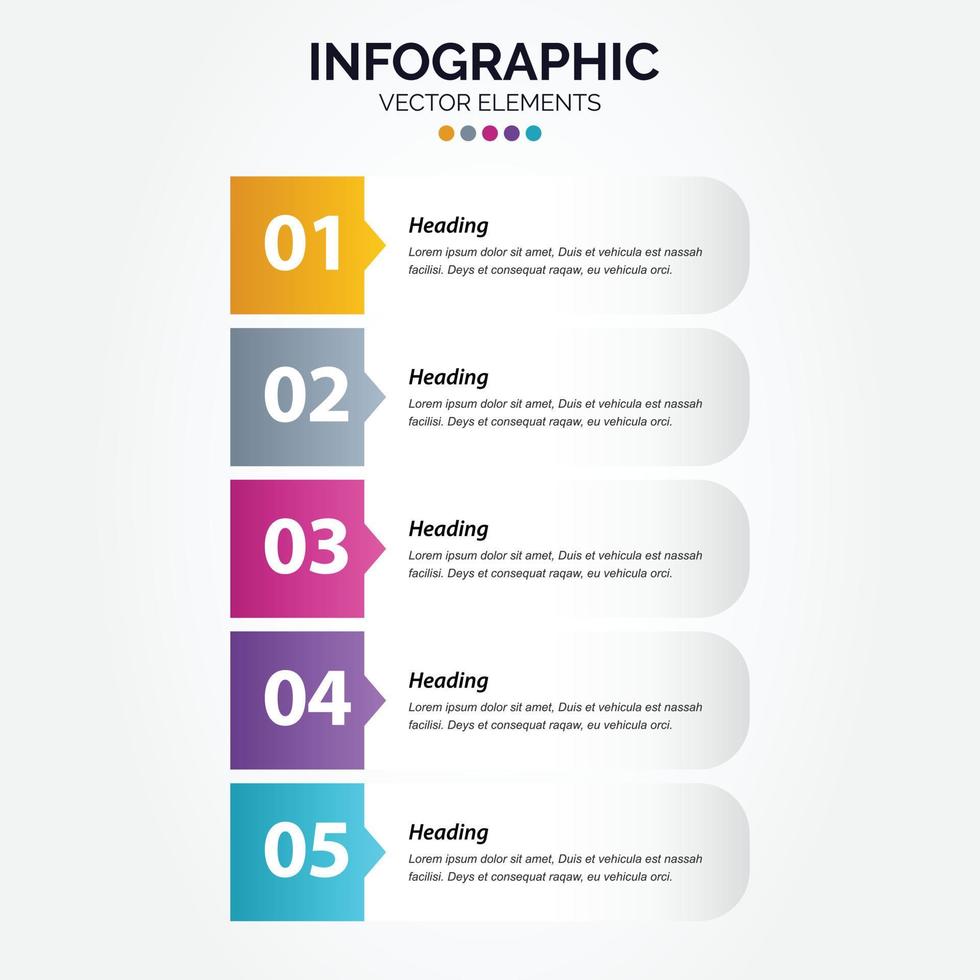 INFOGRAPHIC
VECTOR ELEMENTS

01
Heading
Lorem ipsum dolor sit amet, Duis et vehicula est nassah facilisi. Deys et consequat raqaw, eu vehicula orci.

02
Heading
Lorem ipsum dolor sit amet, Duis et vehicula est nassah facilisi. Deys et consequat raqaw, eu vehicula orci.

03
Heading
Lorem ipsum dolor sit amet, Duis et vehicula est nassah facilisi. Deys et consequat raqaw, eu vehicula orci.

04
Heading
Lorem ipsum dolor sit amet, Duis et vehicula est nassah facilisi. Deys et consequat raqaw, eu vehicula orci.

05
Heading
Lorem ipsum dolor sit amet, Duis et vehicula est nassah facilisi. Deys et consequat raqaw, eu vehicula orci.