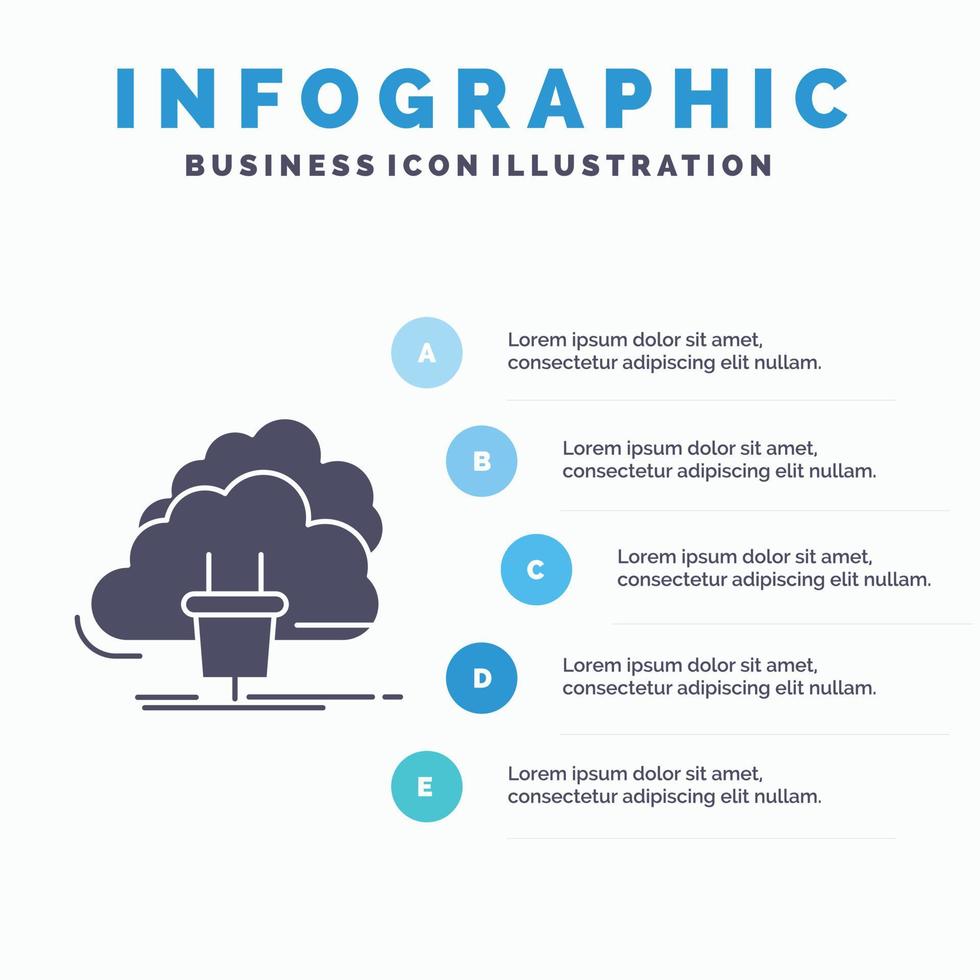 INFOGRAPHIC
BUSINESS ICON ILLUSTRATION

A
Lorem ipsum dolor sit amet, consectetur adipiscing elit nullam.

B
Lorem ipsum dolor sit amet, consectetur adipiscing elit nullam.

C
Lorem ipsum dolor sit amet, consectetur adipiscing elit nullam.

D
Lorem ipsum dolor sit amet, consectetur adipiscing elit nullam.

E
Lorem ipsum dolor sit amet, consectetur adipiscing elit nullam.