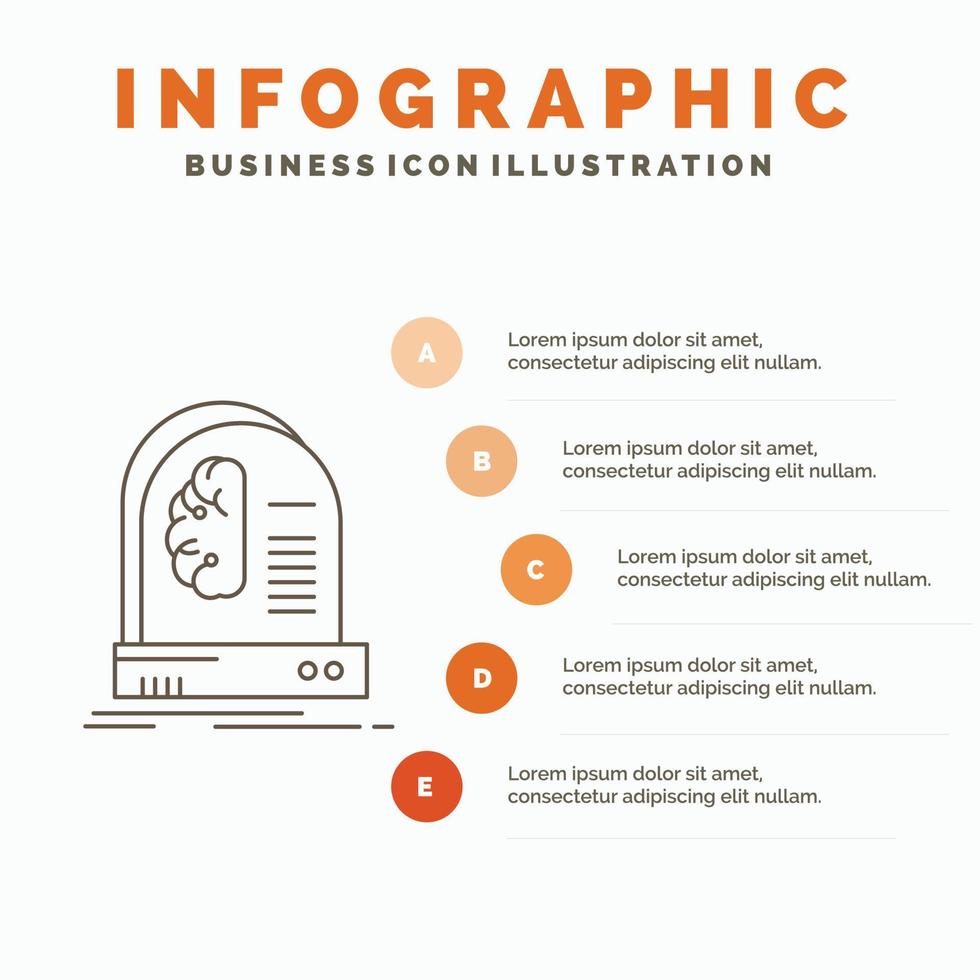 INFOGRAPHIC
BUSINESS ICON ILLUSTRATION

A
Lorem ipsum dolor sit amet, consectetur adipiscing elit nullam.

B
Lorem ipsum dolor sit amet, consectetur adipiscing elit nullam.

C
Lorem ipsum dolor sit amet, consectetur adipiscing elit nullam.

D
Lorem ipsum dolor sit amet, consectetur adipiscing elit nullam.

E
Lorem ipsum dolor sit amet, consectetur adipiscing elit nullam.